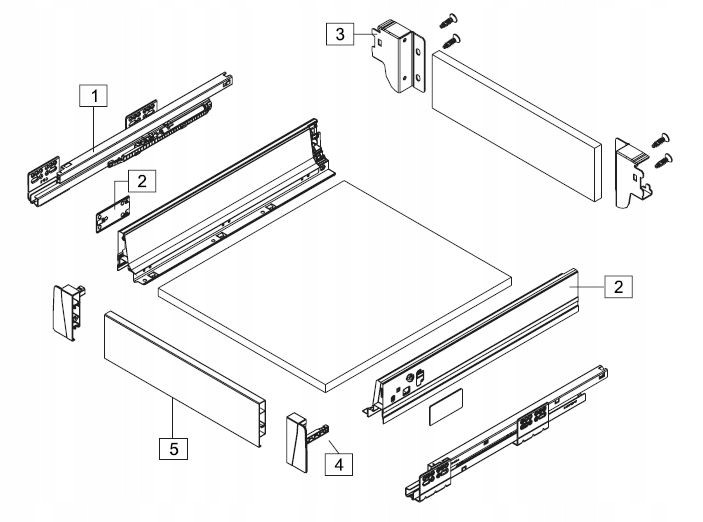 3
1
2
2
5
4