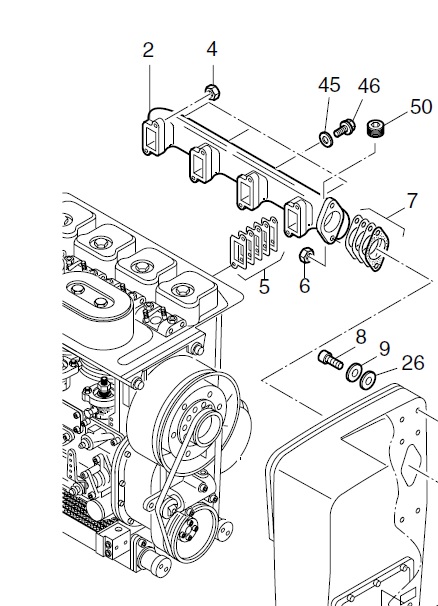 2
4
45
46
50
7
5
6
8
9
26