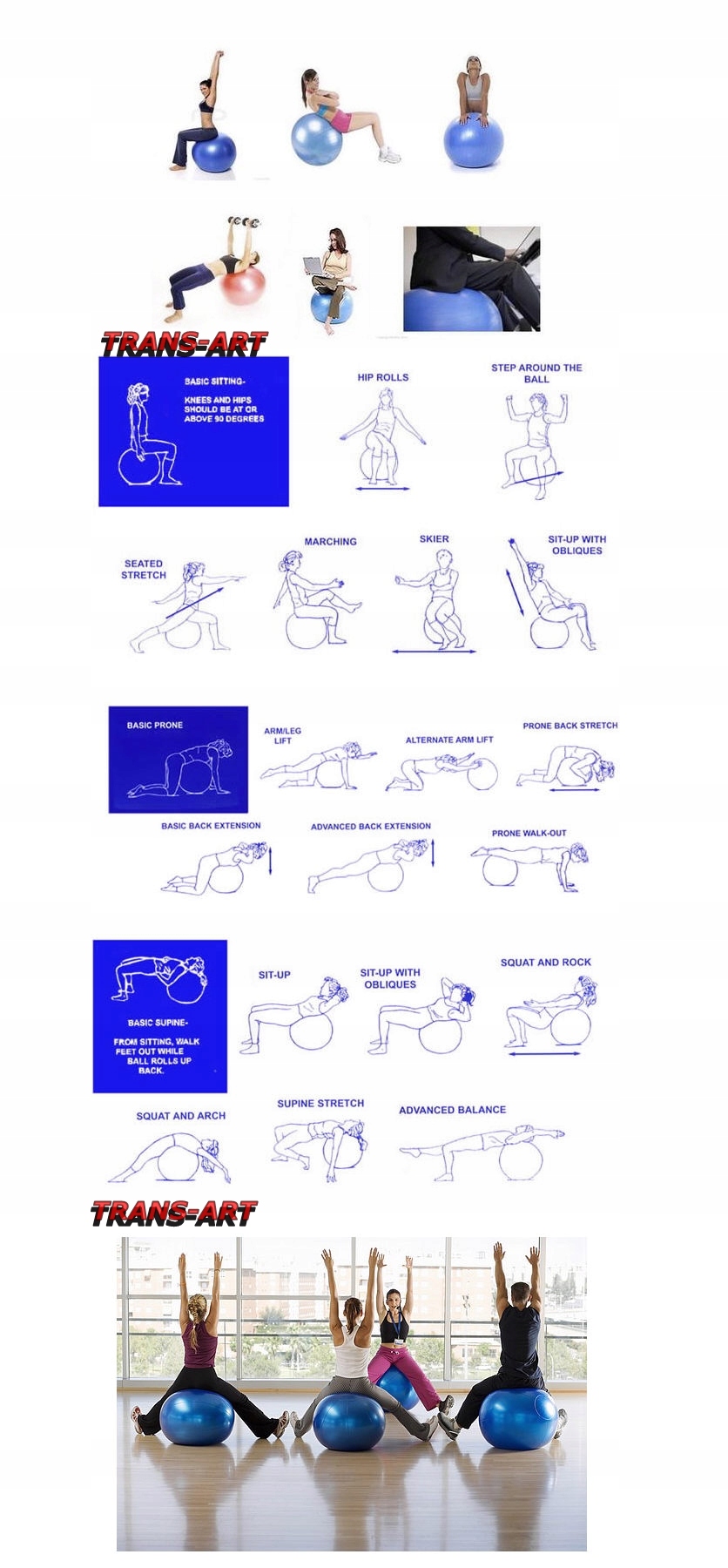 TRANS-ART

BASIC SITTING-
KNEES AND HIPS SHOULD BE AT OR ABOVE 90 DEGREES

HIP ROLLS

STEP AROUND THE BALL

SEATED STRETCH

MARCHING

SKIER

SIT-UP WITH OBLIQUES

BASIC PRONE

ARM/LEG LIFT

ALTERNATE ARM LIFT

PRONE BACK STRETCH

BASIC BACK EXTENSION

ADVANCED BACK EXTENSION

PRONE WALK-OUT

BASIC SUPINE-
FROM SITTING, WALK FEET OUT WHILE BALL ROLLS UP BACK.

SIT-UP

SIT-UP WITH OBLIQUES

SQUAT AND ROCK

SQUAT AND ARCH

SUPINE STRETCH

ADVANCED BALANCE

TRANS-ART