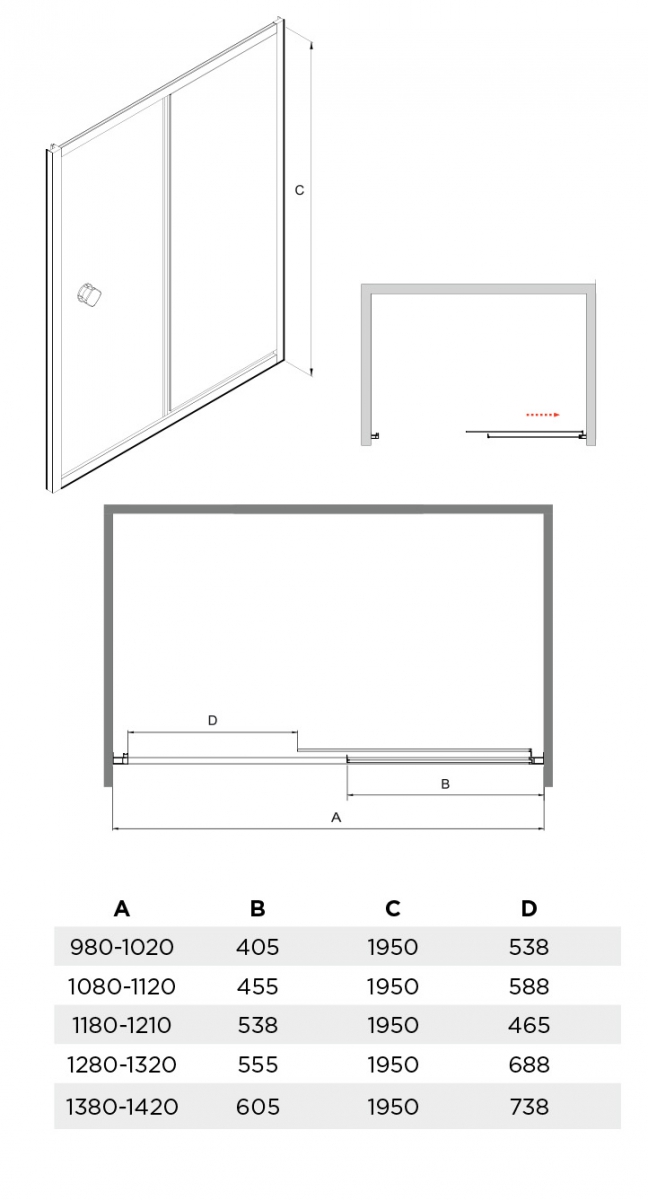 C

D

B

A

| A | B | C | D |
|---|---|---|---|
| 980-1020 | 405 | 1950 | 538 |
| 1080-1120 | 455 | 1950 | 588 |
| 1180-1210 | 538 | 1950 | 465 |
| 1280-1320 | 555 | 1950 | 688 |
| 1380-1420 | 605 | 1950 | 738 |