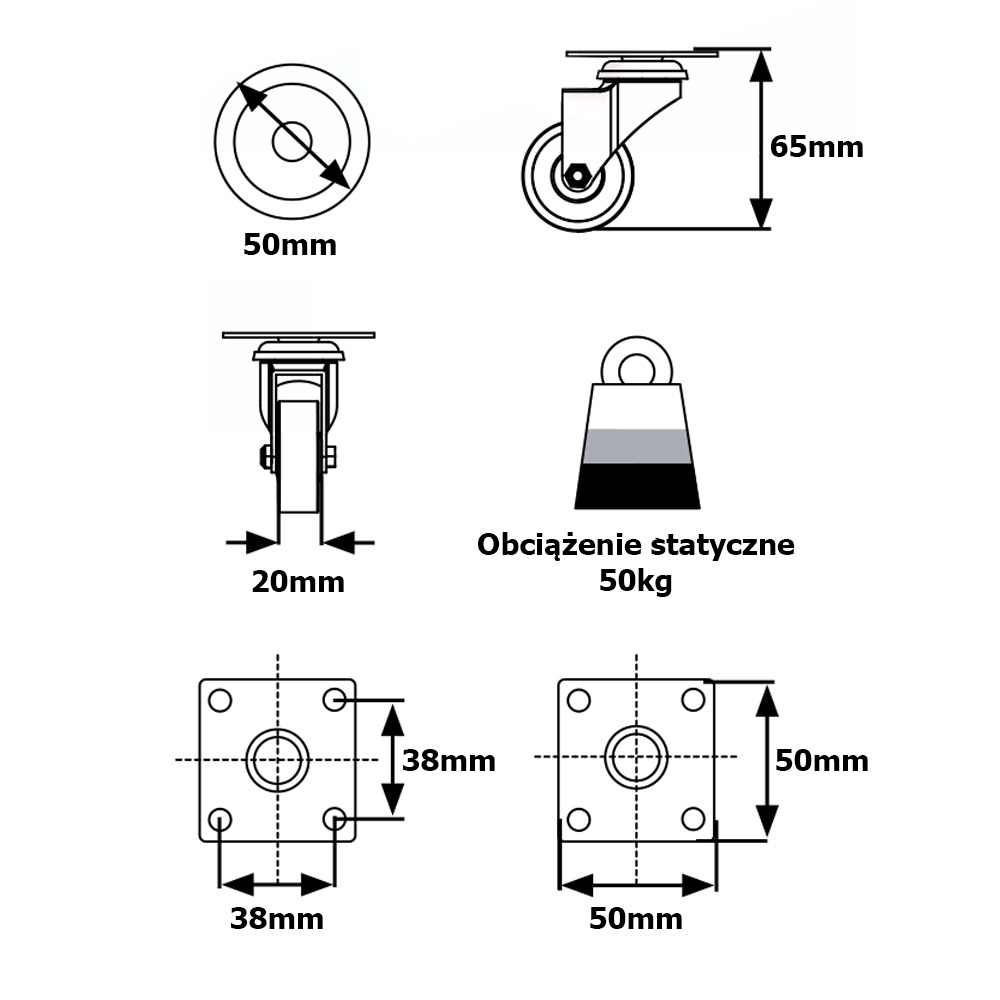 50mm

65mm

20mm

Obciążenie statyczne
50kg

38mm

38mm

50mm

50mm