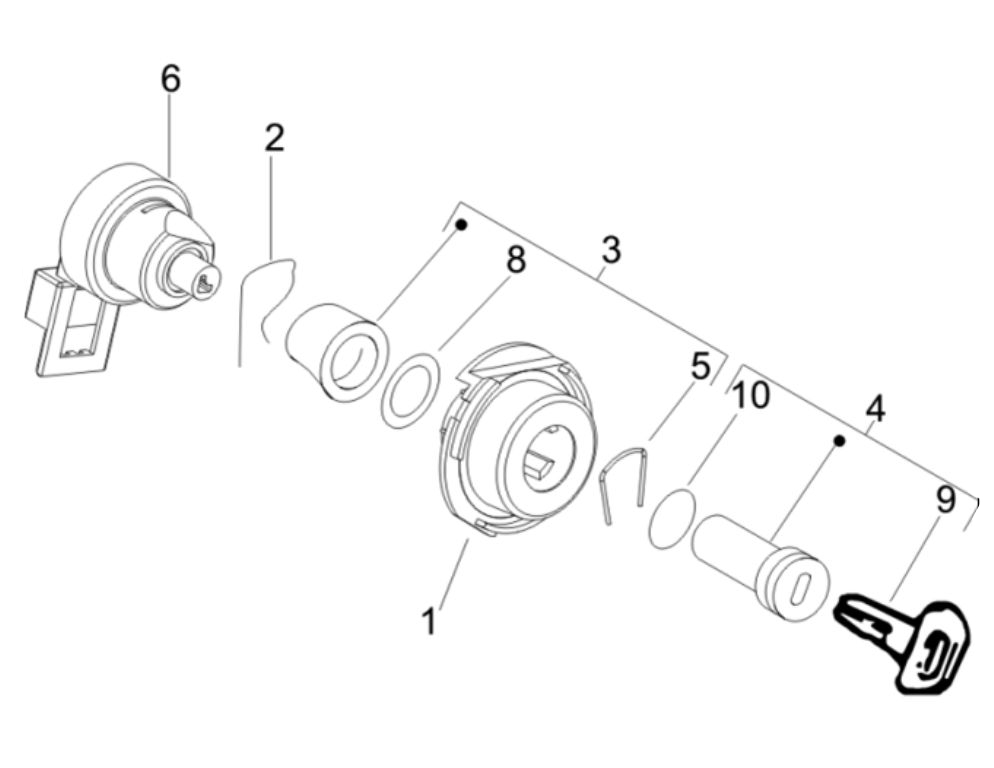 6
2
3
8
5
10
4
9
1