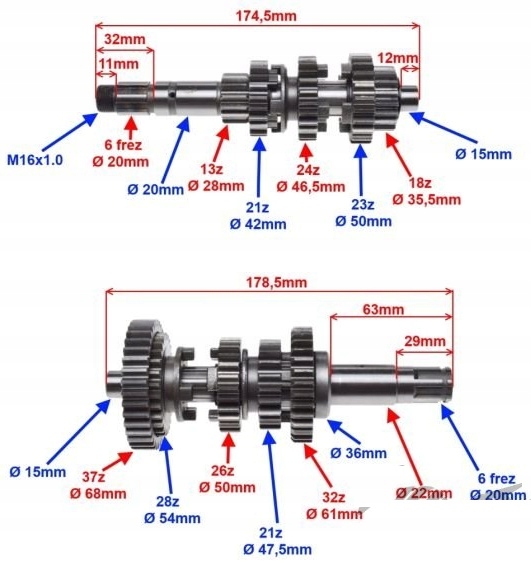 174,5mm
32mm
11mm
12mm
M16x1.0
6 frez
Ø 20mm
Ø 20mm
13z
Ø 28mm
21z
Ø 42mm
24z
Ø 46,5mm
23z
Ø 50mm
18z
Ø 35,5mm
Ø 15mm

178,5mm
63mm
29mm
Ø 15mm
37z
Ø 68mm
28z
Ø 54mm
26z
Ø 50mm
21z
Ø 47,5mm
32z
Ø 61mm
Ø 36mm
Ø 22mm
6 frez
Ø 20mm