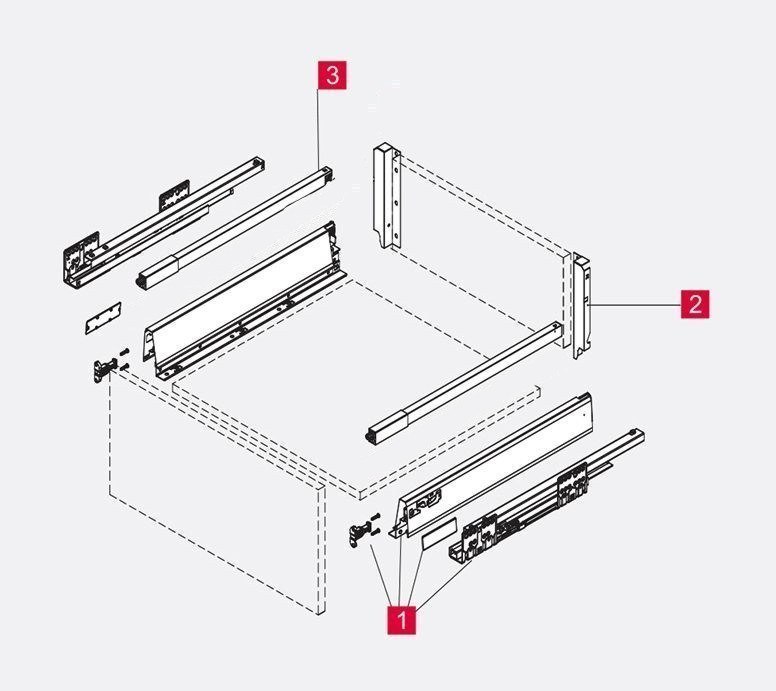 3
2
1