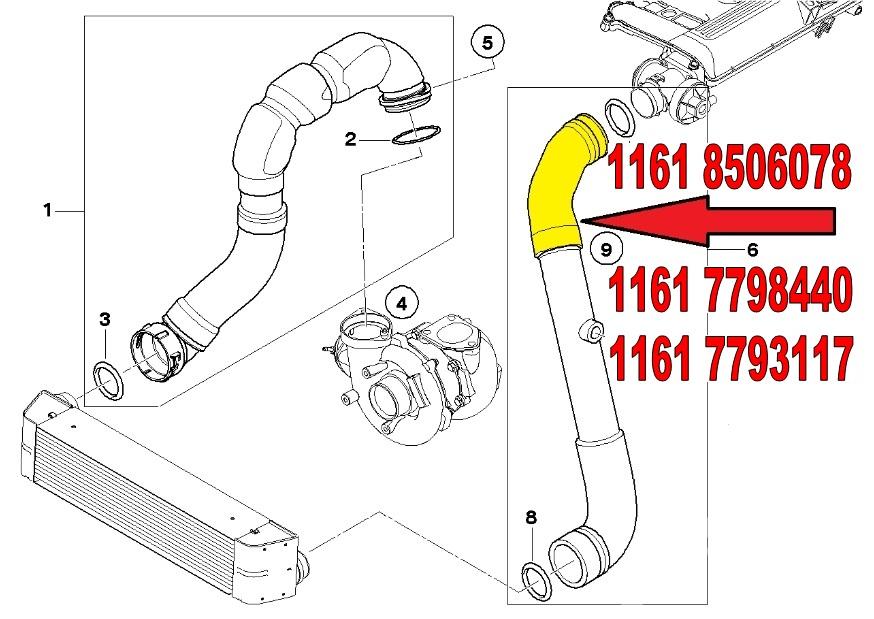 5
2
1
3
4
1161 8506078
9
6
1161 7798440
1161 7793117
8