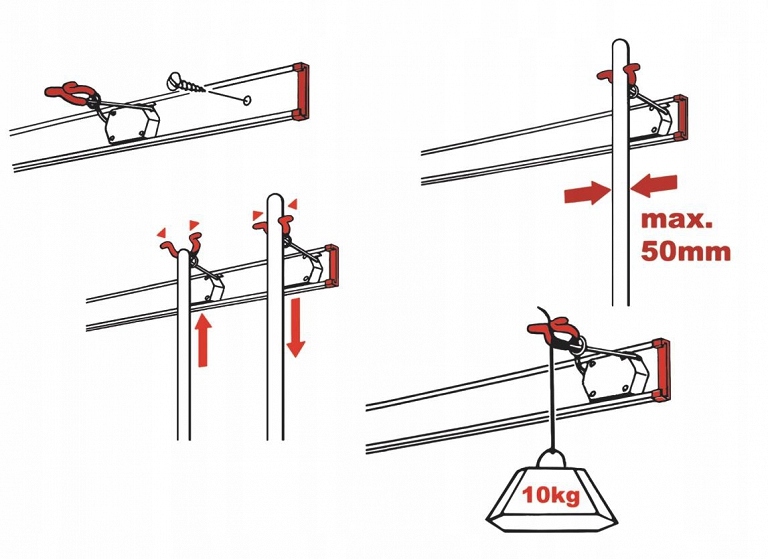 max.
50mm

10kg