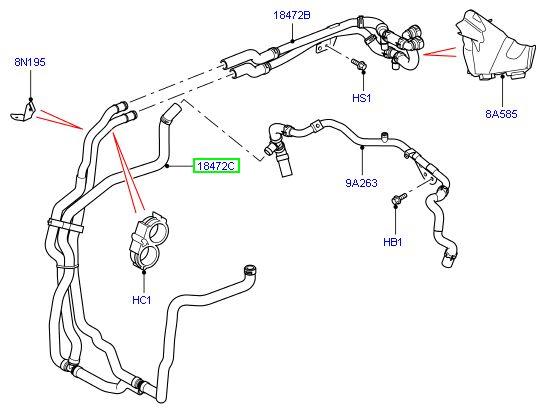 18472B

8N195

HS1

8A585

18472C

9A263

HB1

HC1