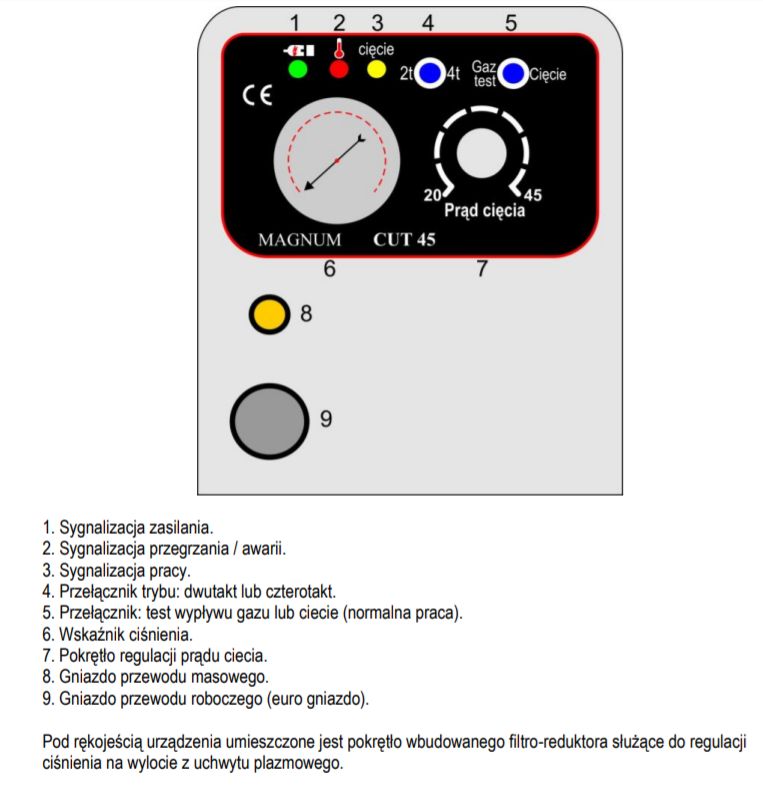 1 2 3 4 5

cięcie

2t 4t

Gaz test

Cięcie

CE

20

45

Prąd cięcia

MAGNUM CUT 45

6 7

8

9

1. Sygnalizacja zasilania.
2. Sygnalizacja przegrzania / awarii.
3. Sygnalizacja pracy.
4. Przełącznik trybu: dwutakt lub czterotakt.
5. Przełącznik: test wypływu gazu lub ciecie (normalna praca).
6. Wskaźnik ciśnienia.
7. Pokrętło regulacji prądu ciecia.
8. Gniazdo przewodu masowego.
9. Gniazdo przewodu roboczego (euro gniazdo).

Pod rękojeścią urządzenia umieszczone jest pokrętło wbudowanego filtro-reduktora służące do regulacji ciśnienia na wylocie z uchwytu plazmowego.