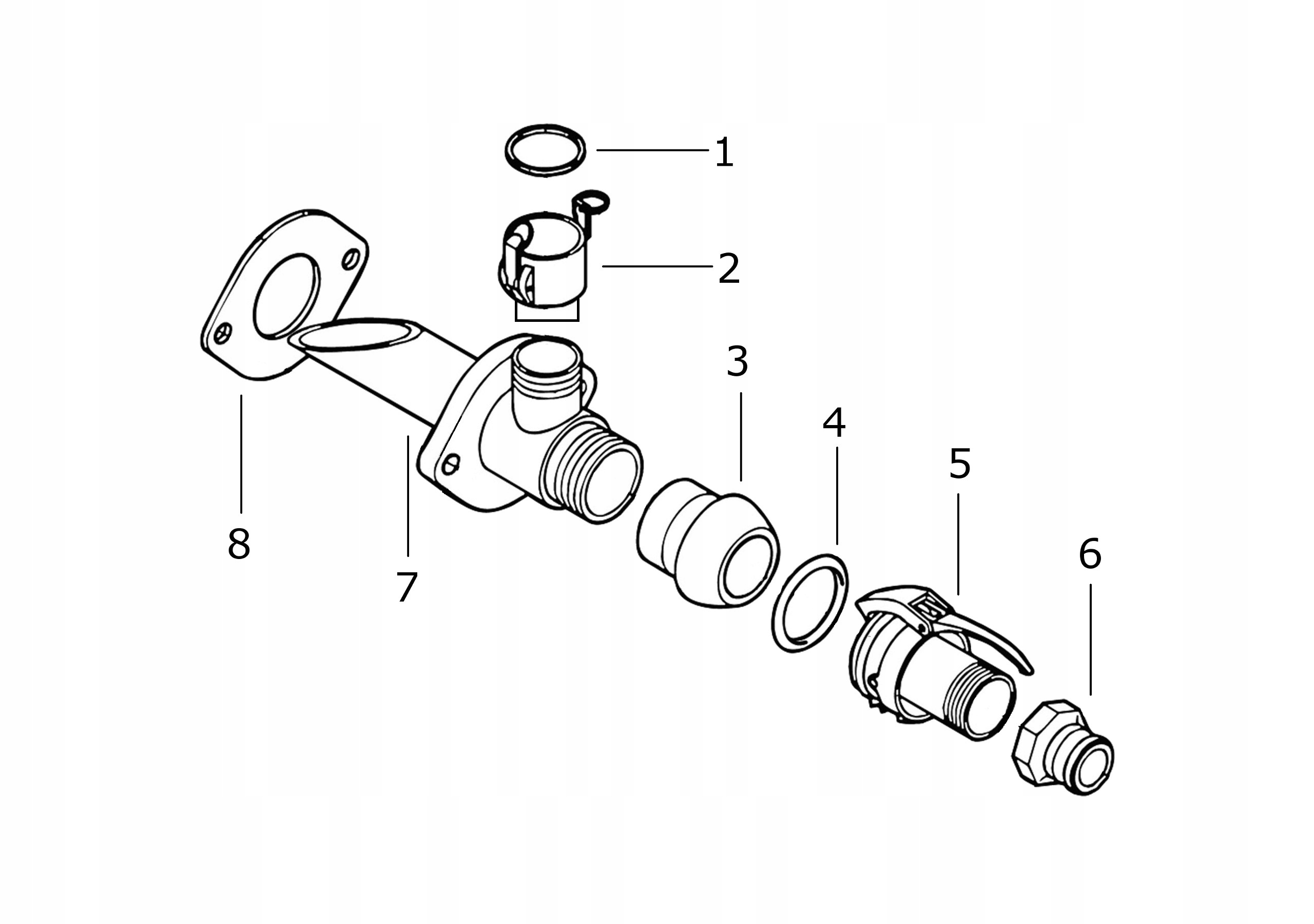 1
2
3
4
5
6
8
7