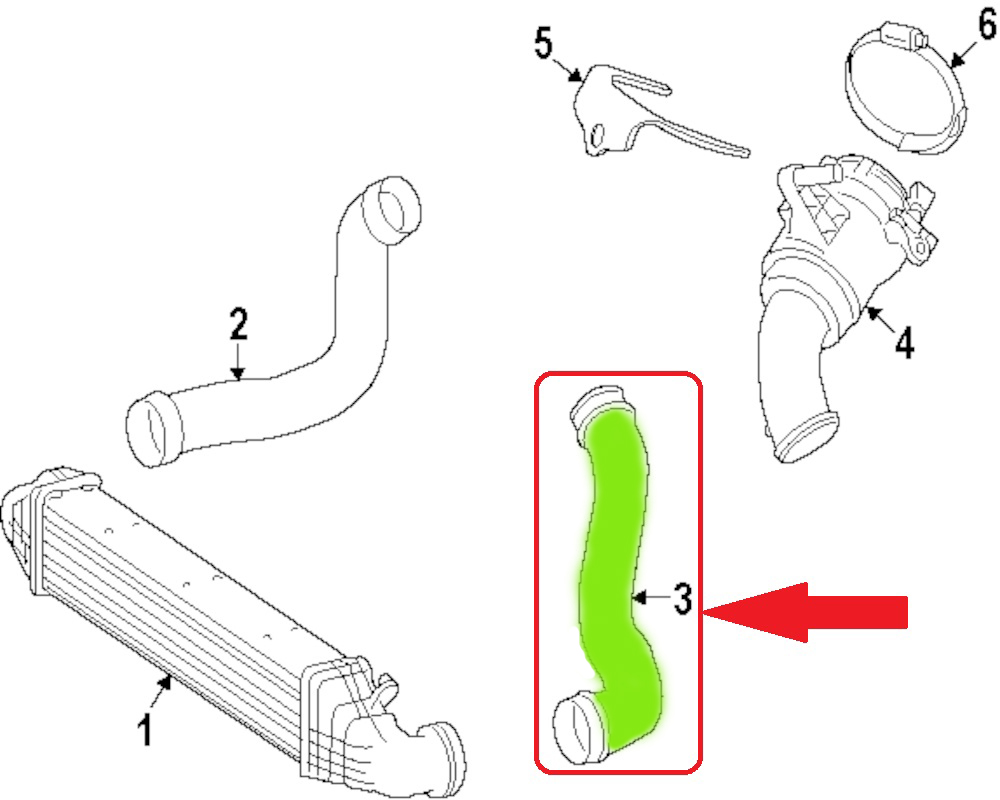 5
6
2
4
3
1