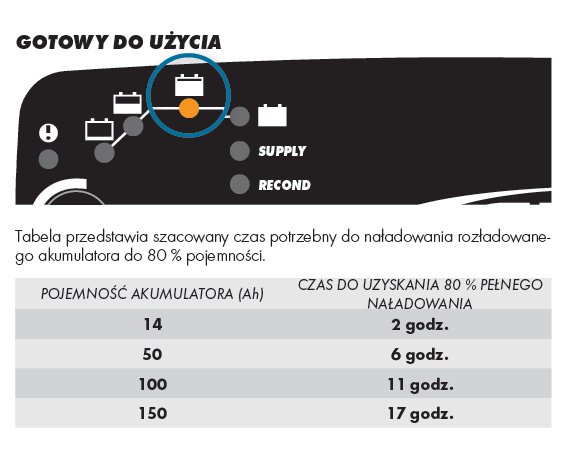 GOTOWY DO UŻYCIA

SUPPLY

RECOND

Tabela przedstawia szacowany czas potrzebny do naładowania rozładowanego akumulatora do 80 % pojemności.

| POJEMNOŚĆ AKUMULATORA (Ah) | CZAS DO UZYSKANIA 80 % PEŁNEGO NAŁADOWANIA |
|---|---|
| 14 | 2 godz. |
| 50 | 6 godz. |
| 100 | 11 godz. |
| 150 | 17 godz. |