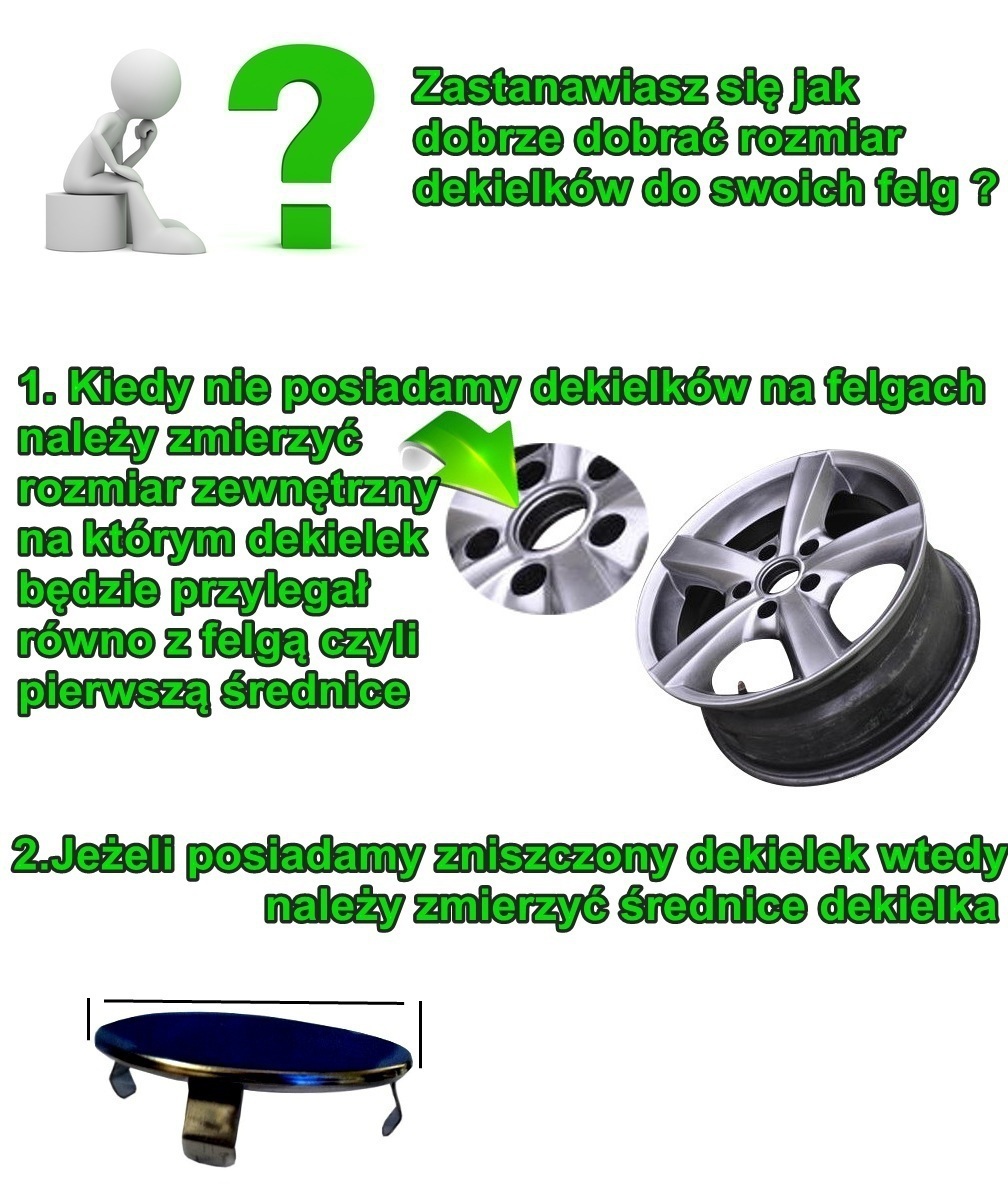 ?

Zastanawiasz się jak dobrze dobrać rozmiar dekielków do swoich felg ?

1. Kiedy nie posiadamy dekielków na felgach należy zmierzyć rozmiar zewnętrzny na którym dekielek będzie przylegał równo z felgą czyli pierwszą średnice

2.Jeżeli posiadamy zniszczony dekielek wtedy należy zmierzyć średnice dekielka