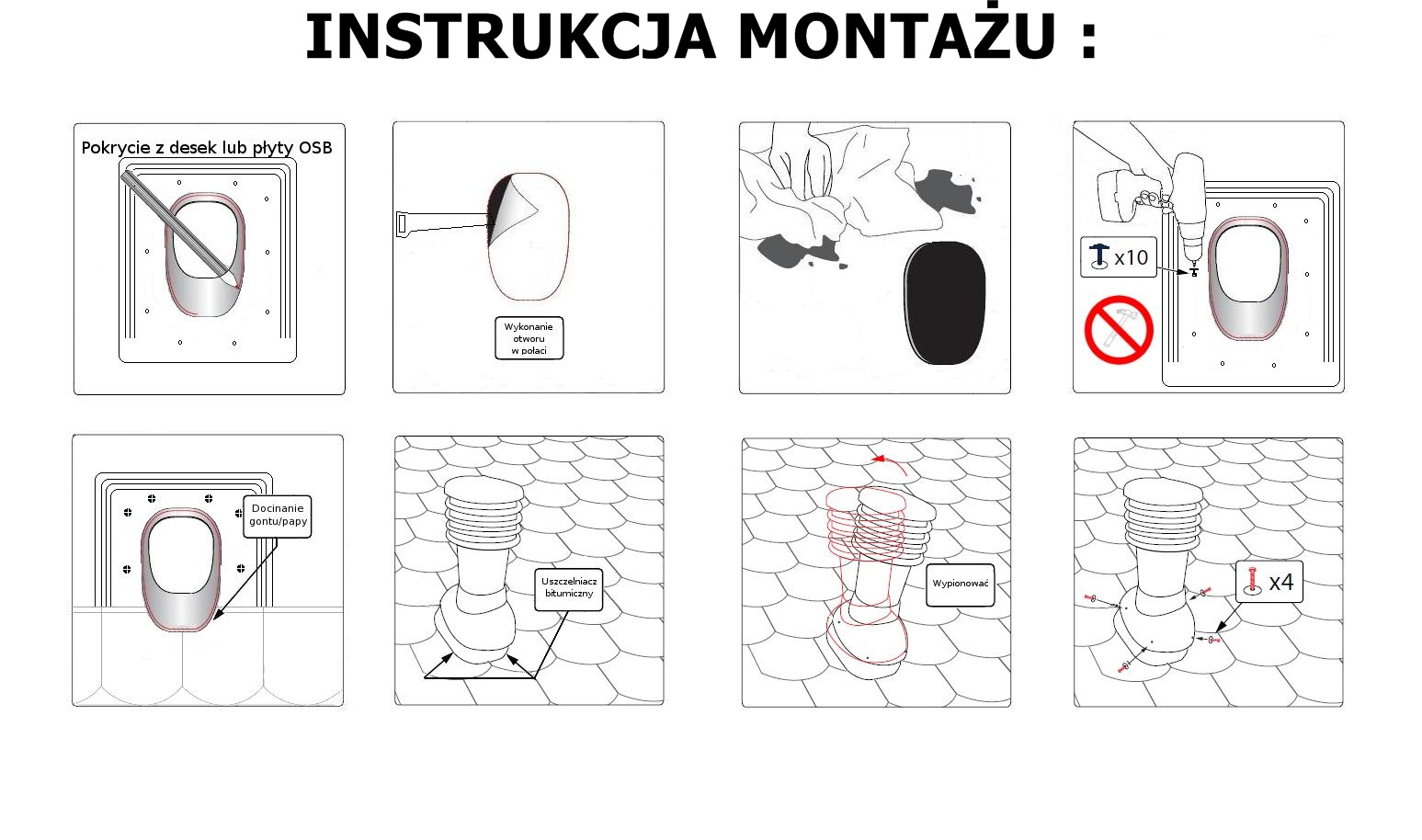 INSTRUKCJA MONTAŻU :

Pokrycie z desek lub płyty OSB

Wykonanie otworu w połaci

x10

Docinanie gontu/papy

Uszczelniacz bitumiczny

Wypionować

x4