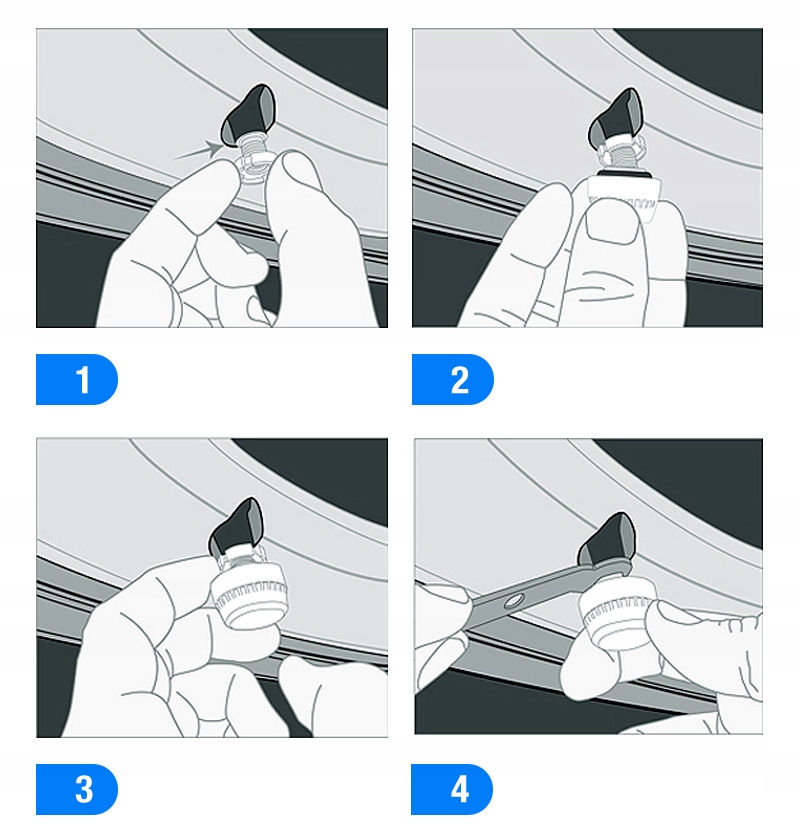 1

2

3

4