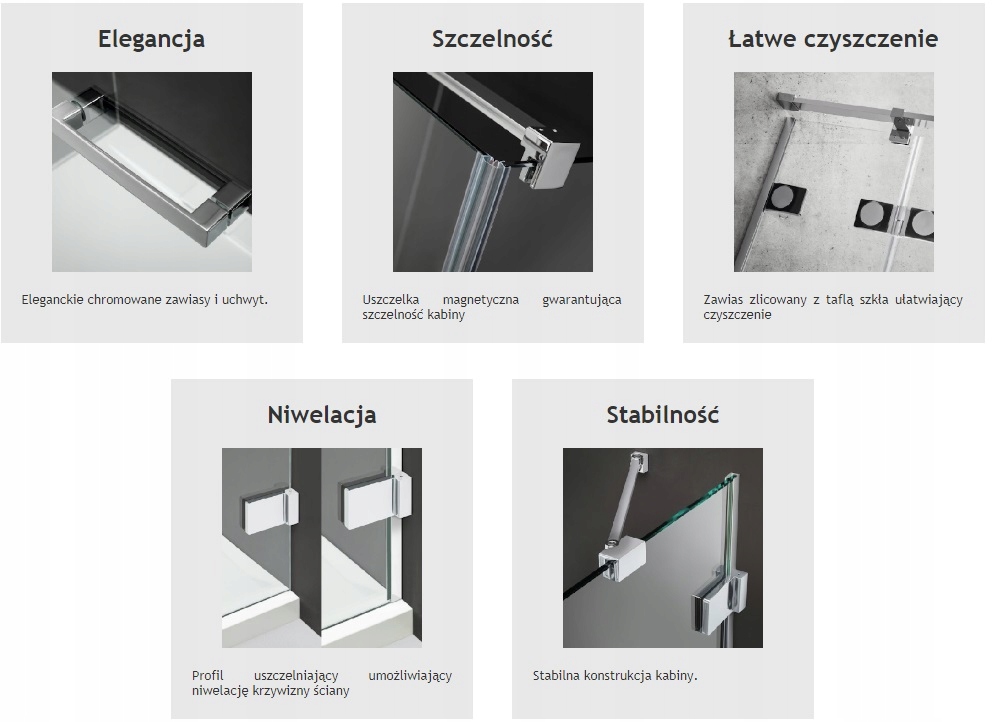 Elegancja

Eleganckie chromowane zawiasy i uchwyt.

Szczelność

Uszczelka magnetyczna gwarantująca szczelność kabiny

Łatwe czyszczenie

Zawias zlicowany z taflą szkła ułatwiający czyszczenie

Niwelacja

Profil uszczelniający umożliwiający niwelację krzywizny ściany

Stabilność

Stabilna konstrukcja kabiny.