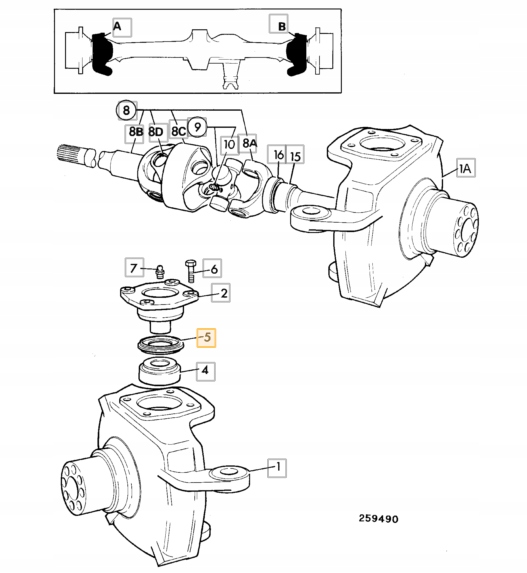 A
B
8
8B
8D
8C
9
10
8A
16
15
1A
7
6
2
5
4
1
259490