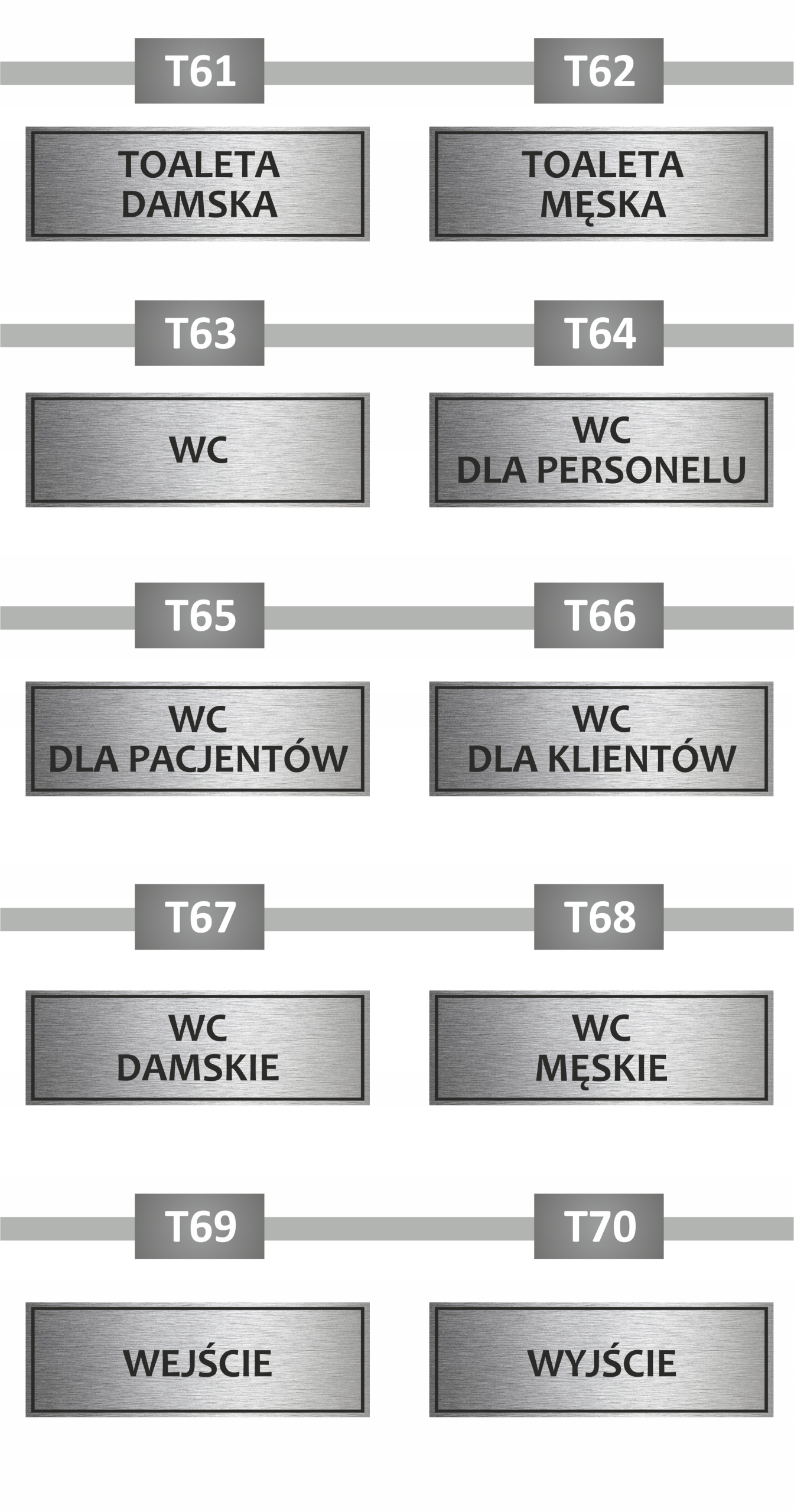 T61

TOALETA
DAMSKA

T62

TOALETA
MĘSKA

T63

WC

T64

WC
DLA PERSONELU

T65

WC
DLA PACJENTÓW

T66

WC
DLA KLIENTÓW

T67

WC
DAMSKIE

T68

WC
MĘSKIE

T69

WEJŚCIE

T70

WYJŚCIE