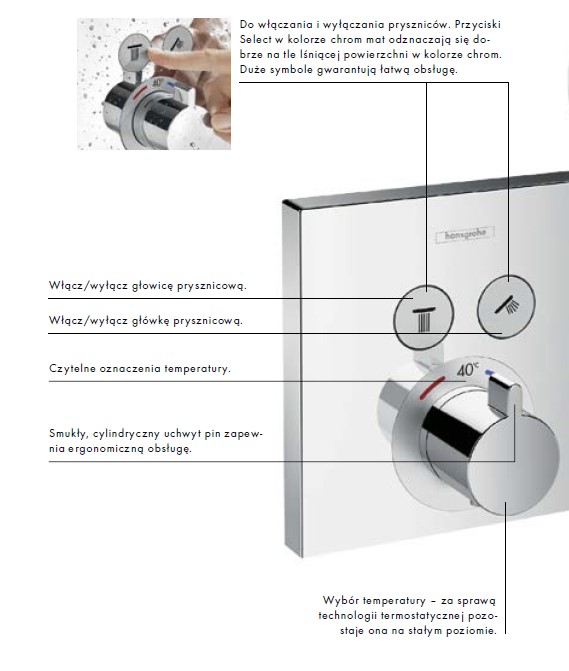 Do włączania i wyłączania pryszniców. Przyciski Select w kolorze chrom mat odznaczają się dobrze na tle lśniącej powierzchni w kolorze chrom. Duże symbole gwarantują łatwą obsługę.

hansgrohe

Włącz/wyłącz głowicę prysznicową.

Włącz/wyłącz główkę prysznicową.

Czytelne oznaczenia temperatury.

40°C

Smukły, cylindryczny uchwyt pin zapewnia ergonomiczną obsługę.

Wybór temperatury – za sprawą technologii termostatycznej pozostaje ona na stałym poziomie.