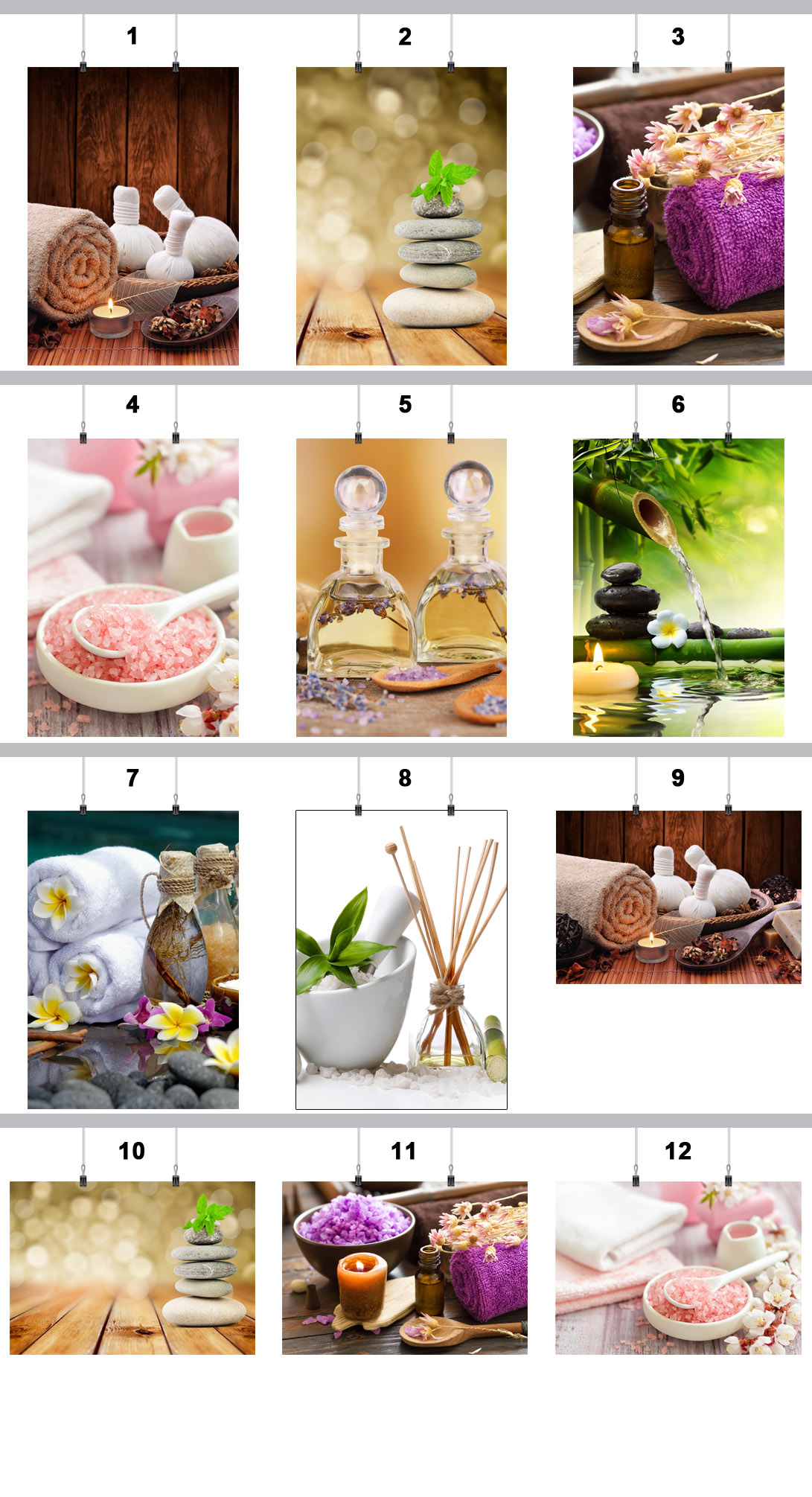 1

2

3

4

5

6

7

8

9

10

11

12