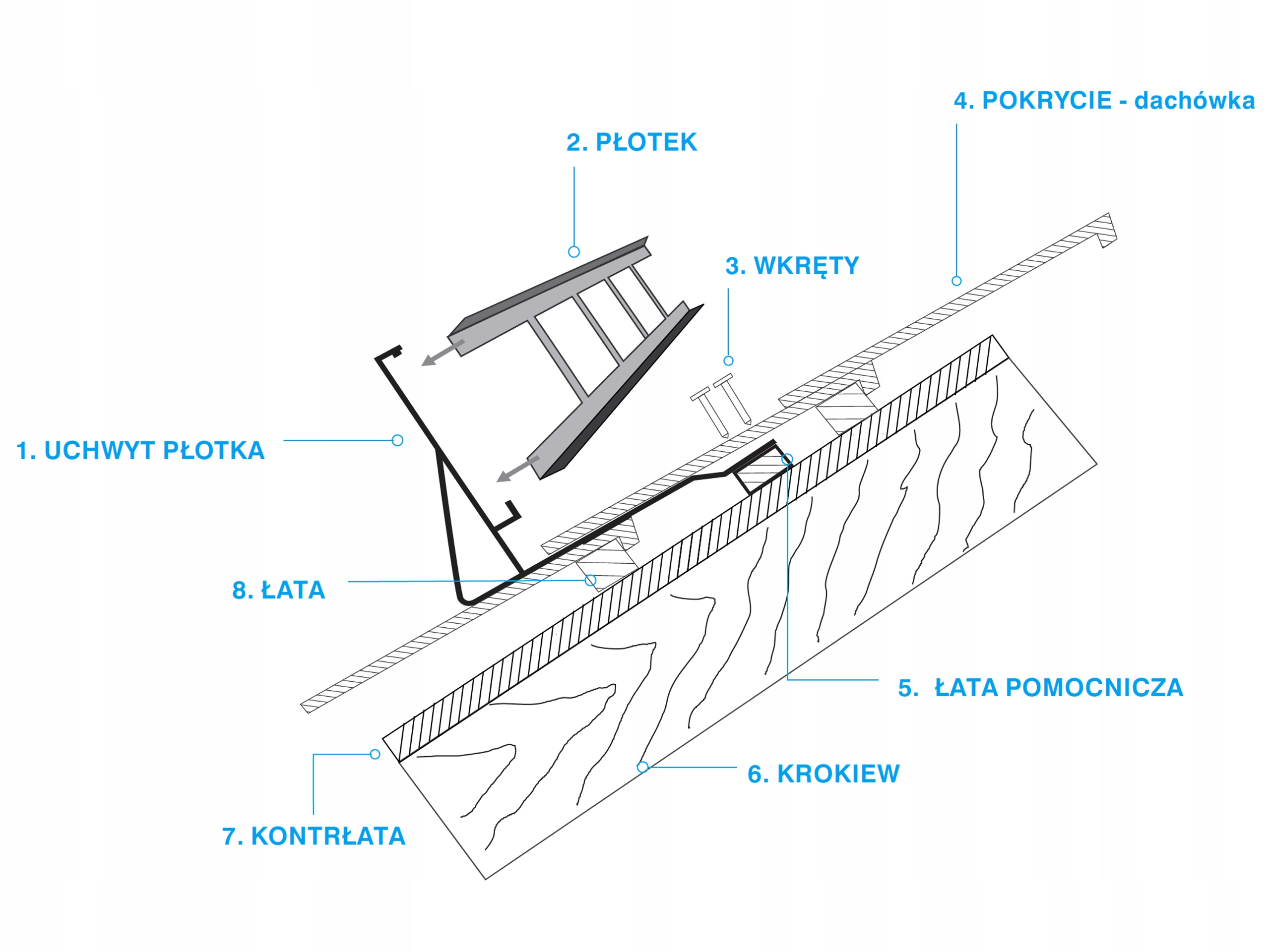 4. POKRYCIE - dachówka

2. PŁOTEK

3. WKRĘTY

1. UCHWYT PŁOTKA

8. ŁATA

5. ŁATA POMOCNICZA

6. KROKIEW

7. KONTRŁATA