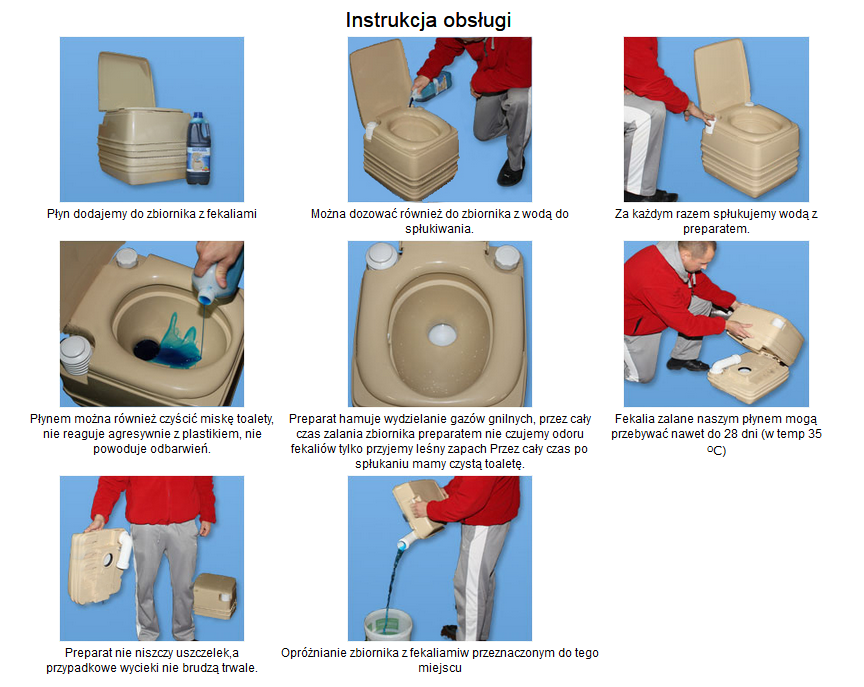 Instrukcja obsługi

Płyn dodajemy do zbiornika z fekaliami

Można dozować również do zbiornika z wodą do spłukiwania.

Za każdym razem spłukujemy wodą z preparatem.

Płynem można również czyścić miskę toalety, nie reaguje agresywnie z plastikiem, nie powoduje odbarwień.

Preparat hamuje wydzielanie gazów gnilnych, przez cały czas zalania zbiornika preparatem nie czujemy odoru fekaliów tylko przyjemy leśny zapach Przez cały czas po spłukaniu mamy czystą toaletę.

Fekalia zalane naszym płynem mogą przebywać nawet do 28 dni (w temp 35 ºC)

Preparat nie niszczy uszczelek,a przypadkowe wycieki nie brudzą trwale.

Opróżnianie zbiornika z fekaliamiw przeznaczonym do tego miejscu