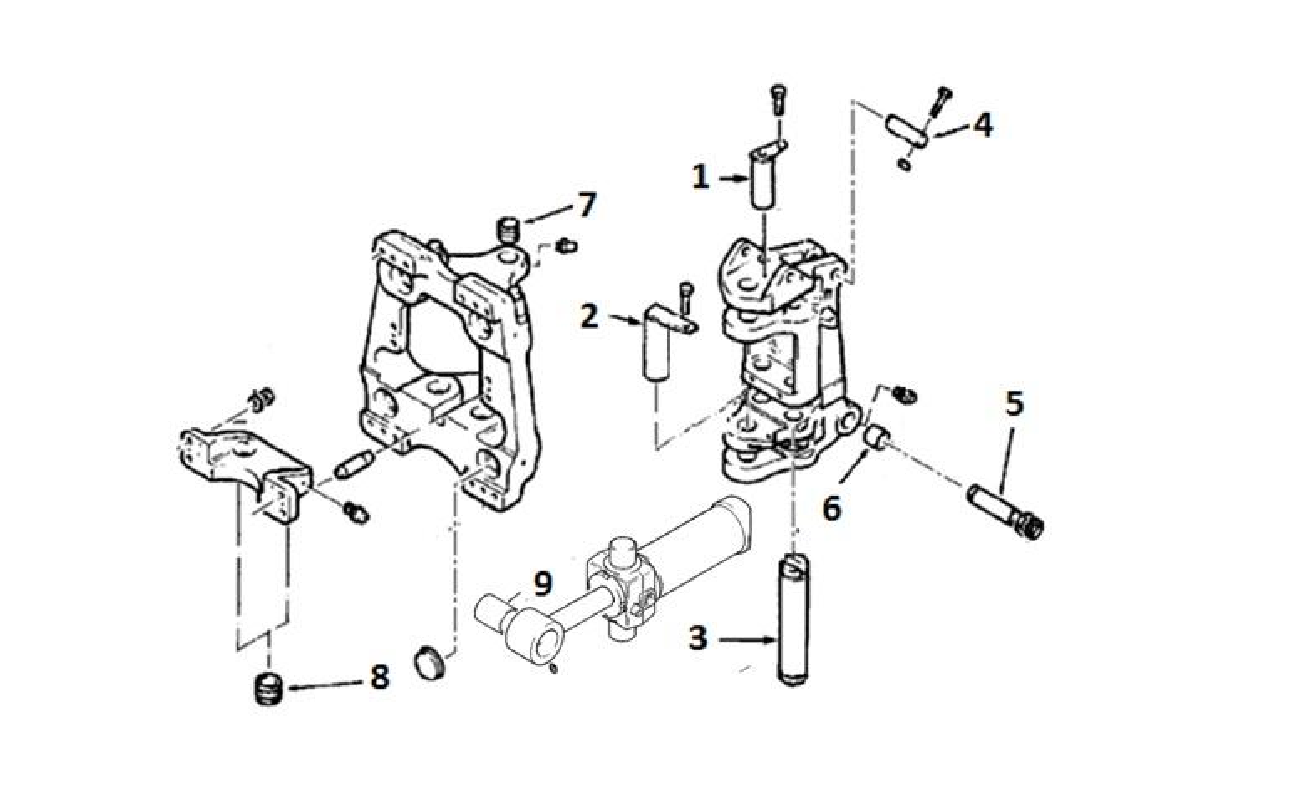 1
4
7
2
5
6
9
3
8