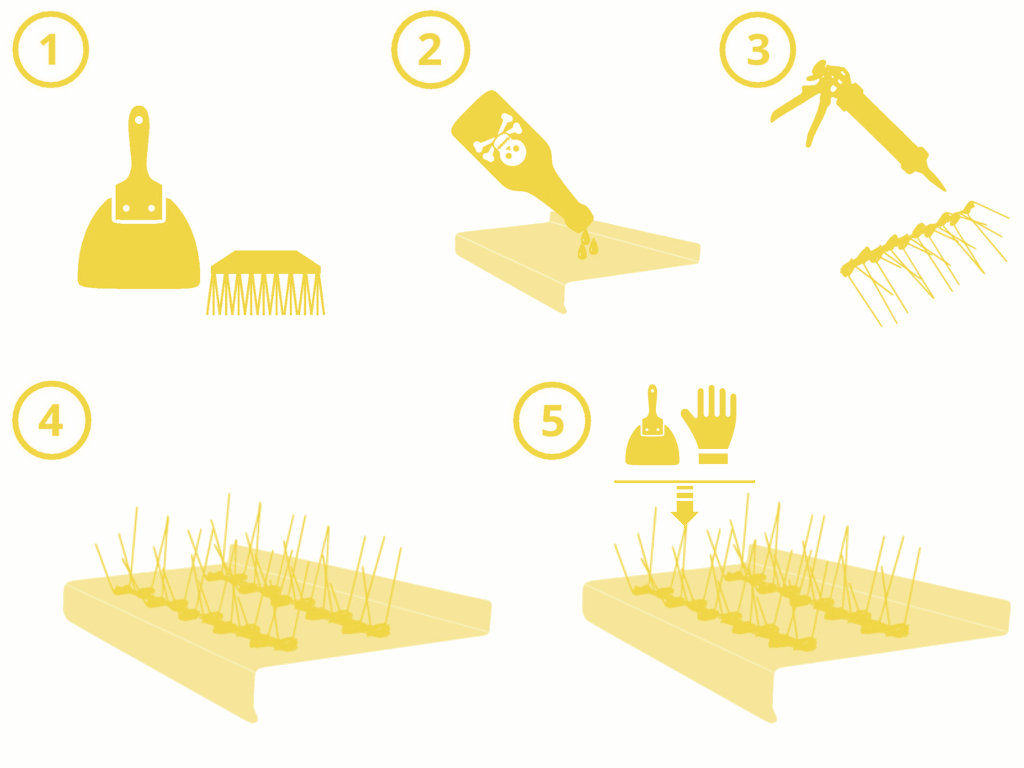 1

2

3

4

5