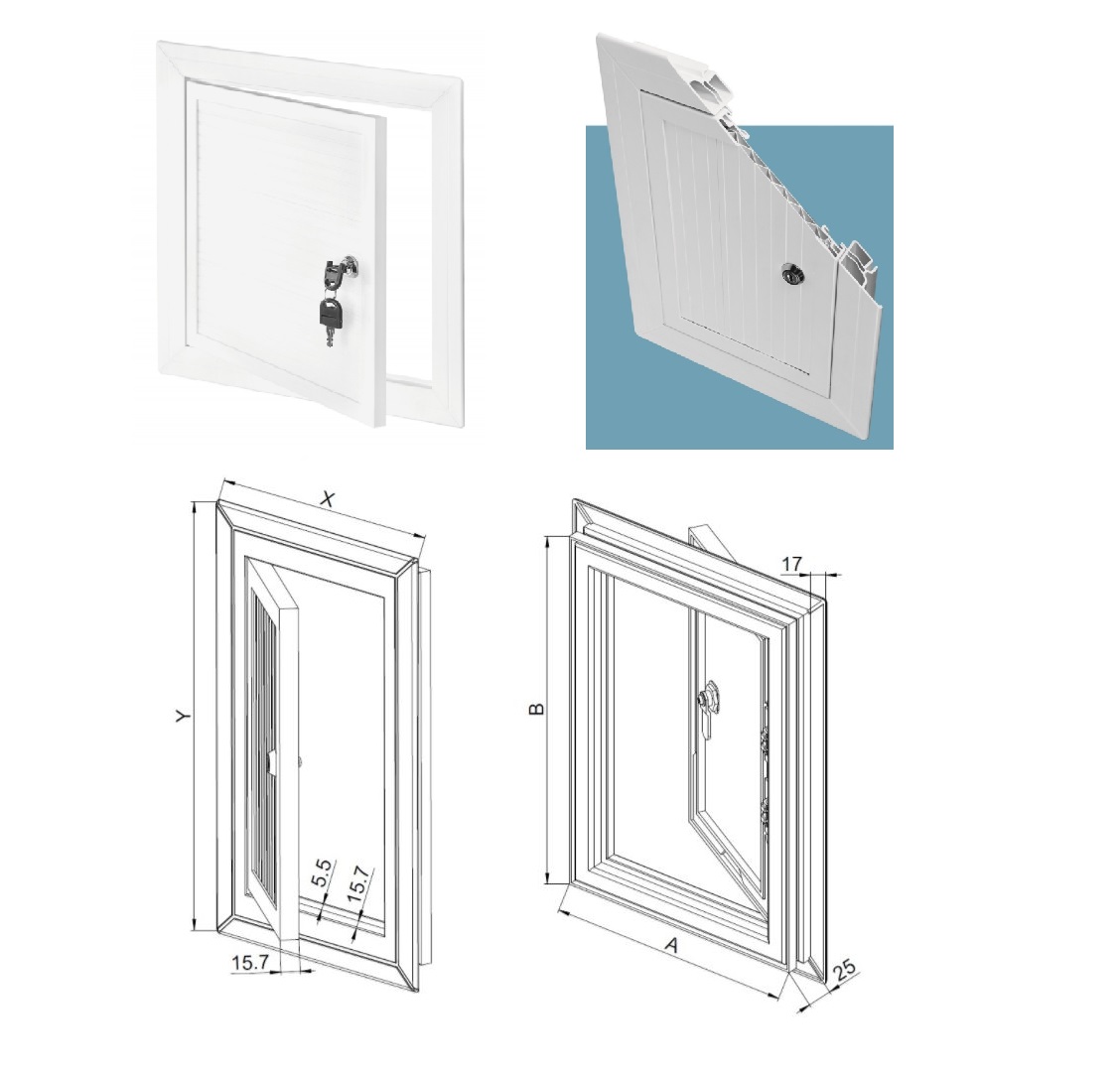 X

Y

5.5

15.7

15.7

17

B

A

25