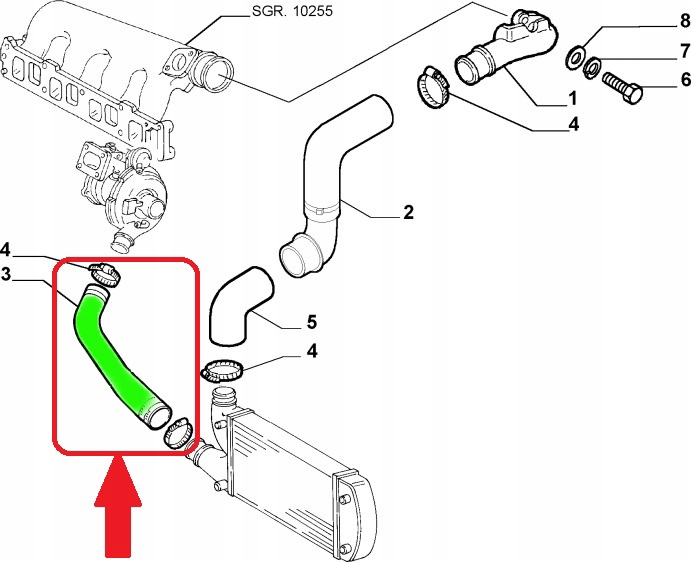 SGR. 10255
8
7
6
1
4
2
4
3
5
4