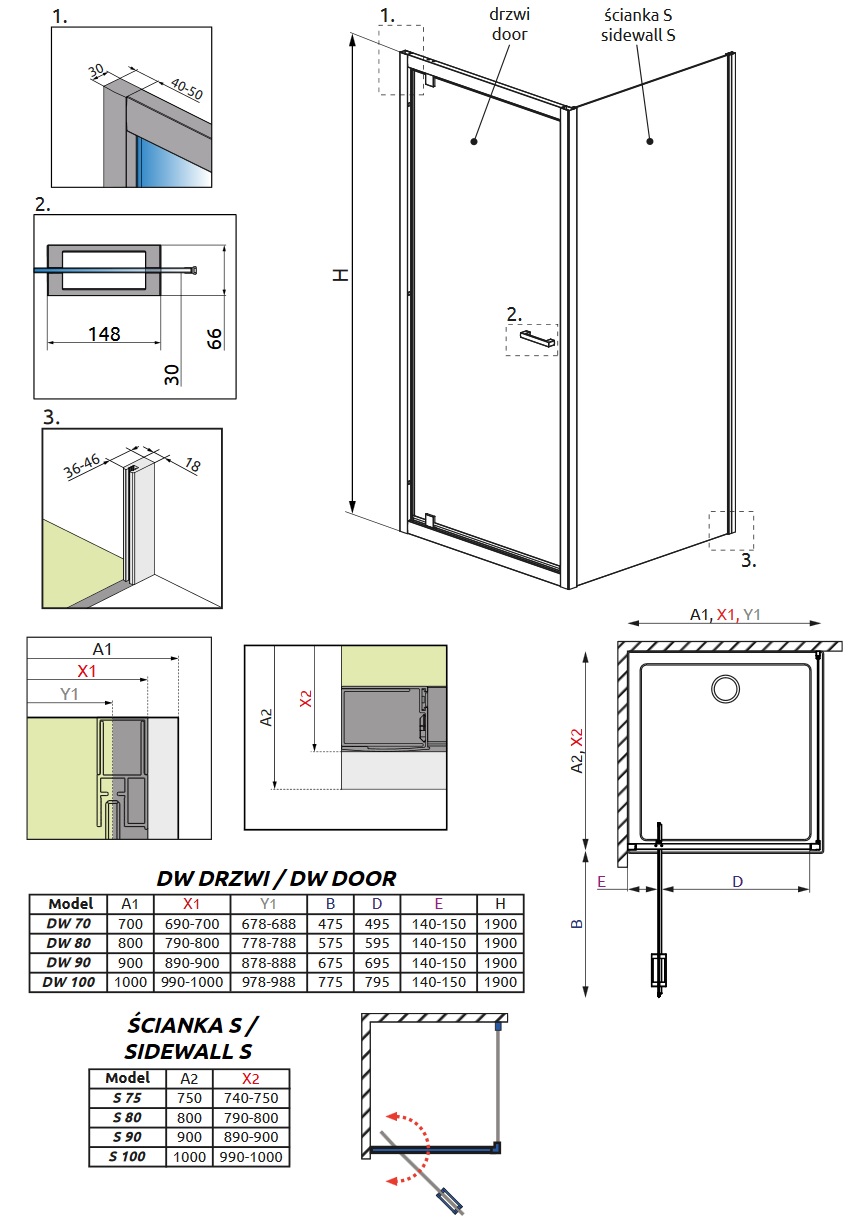 1.

30

40-50

2.

148

30

66

3.

36-46

18

1.

drzwi
door

ścianka S
sidewall S

H

2.

3.

A1

X1

Y1

A2

X2

A1, X1, Y1

A2, X2

E

D

B

DW DRZWI / DW DOOR

| Model | A1 | X1 | Y1 | B | D | E | H |
|---|---|---|---|---|---|---|---|
| DW 70 | 700 | 690-700 | 678-688 | 475 | 495 | 140-150 | 1900 |
| DW 80 | 800 | 790-800 | 778-788 | 575 | 595 | 140-150 | 1900 |
| DW 90 | 900 | 890-900 | 878-888 | 675 | 695 | 140-150 | 1900 |
| DW 100 | 1000 | 990-1000 | 978-988 | 775 | 795 | 140-150 | 1900 |

ŚCIANKA S /
SIDEWALL S

| Model | A2 | X2 |
|---|---|---|
| S 75 | 750 | 740-750 |
| S 80 | 800 | 790-800 |
| S 90 | 900 | 890-900 |
| S 100 | 1000 | 990-1000 |