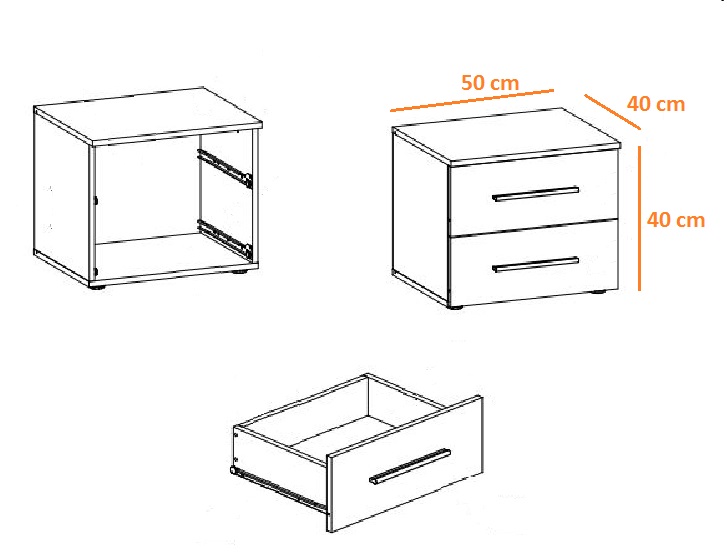 50 cm
40 cm
40 cm