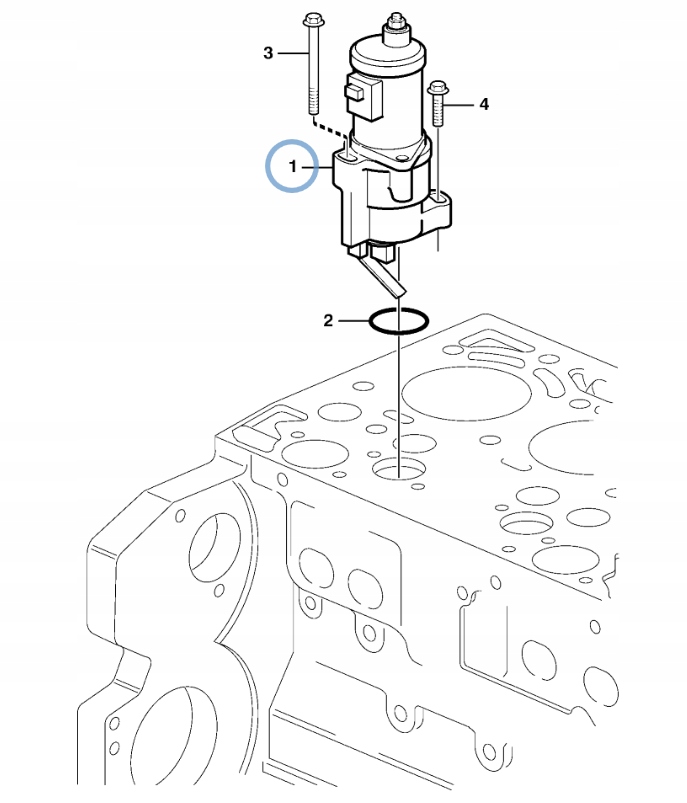 3
4
1
2