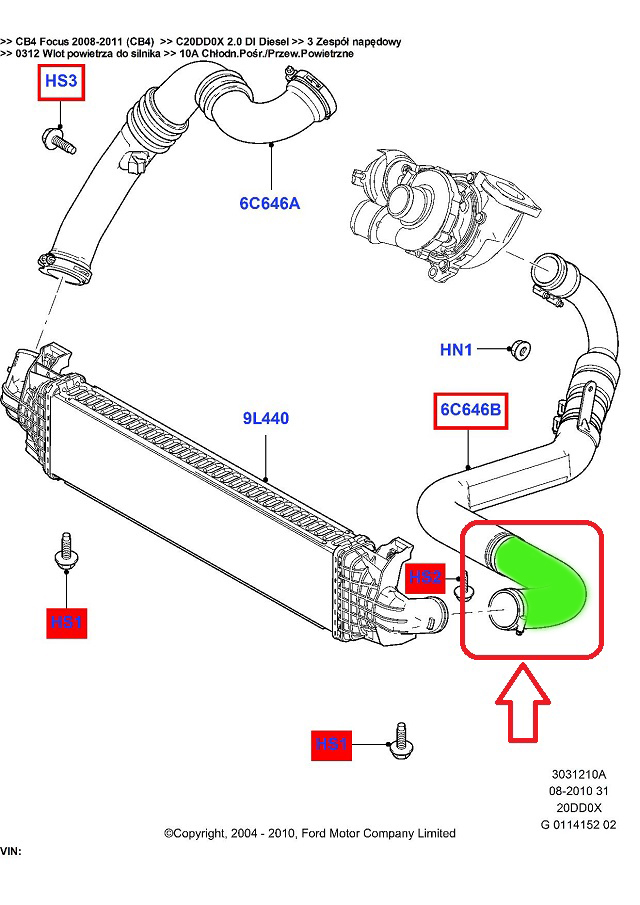 >> CB4 Focus 2008-2011 (CB4) >> C20DD0X 2.0 DI Diesel >> 3 Zespół napędowy
>> 0312 Wlot powietrza do silnika >> 10A Chłodn.Pośr./Przew.Powietrzne

HS3

6C646A

HN1

6C646B

9L440

HS2

HS1

HS1

3031210A
08-2010 31
20DD0X
G 0114152 02

©Copyright, 2004 - 2010, Ford Motor Company Limited

VIN: