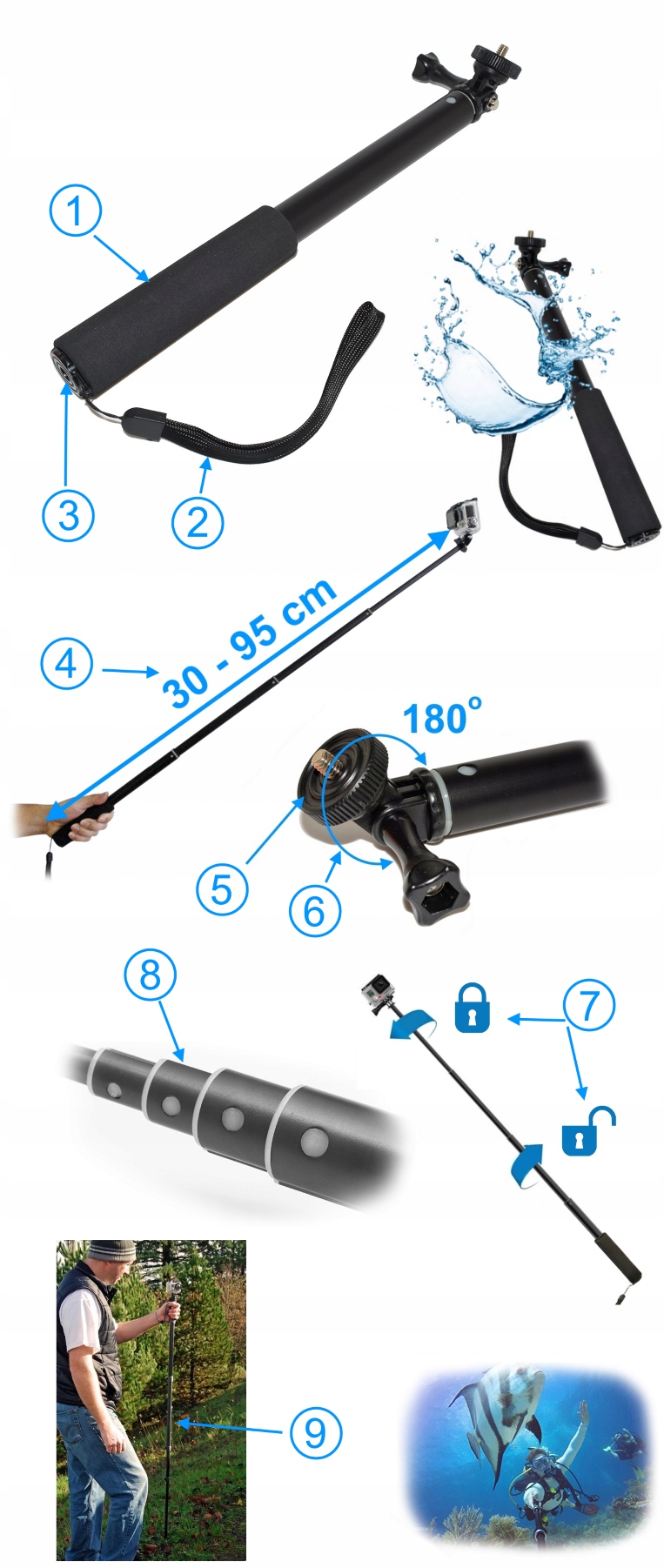 1

3

2

4

30 - 95 cm

180°

5

6

8

7

9