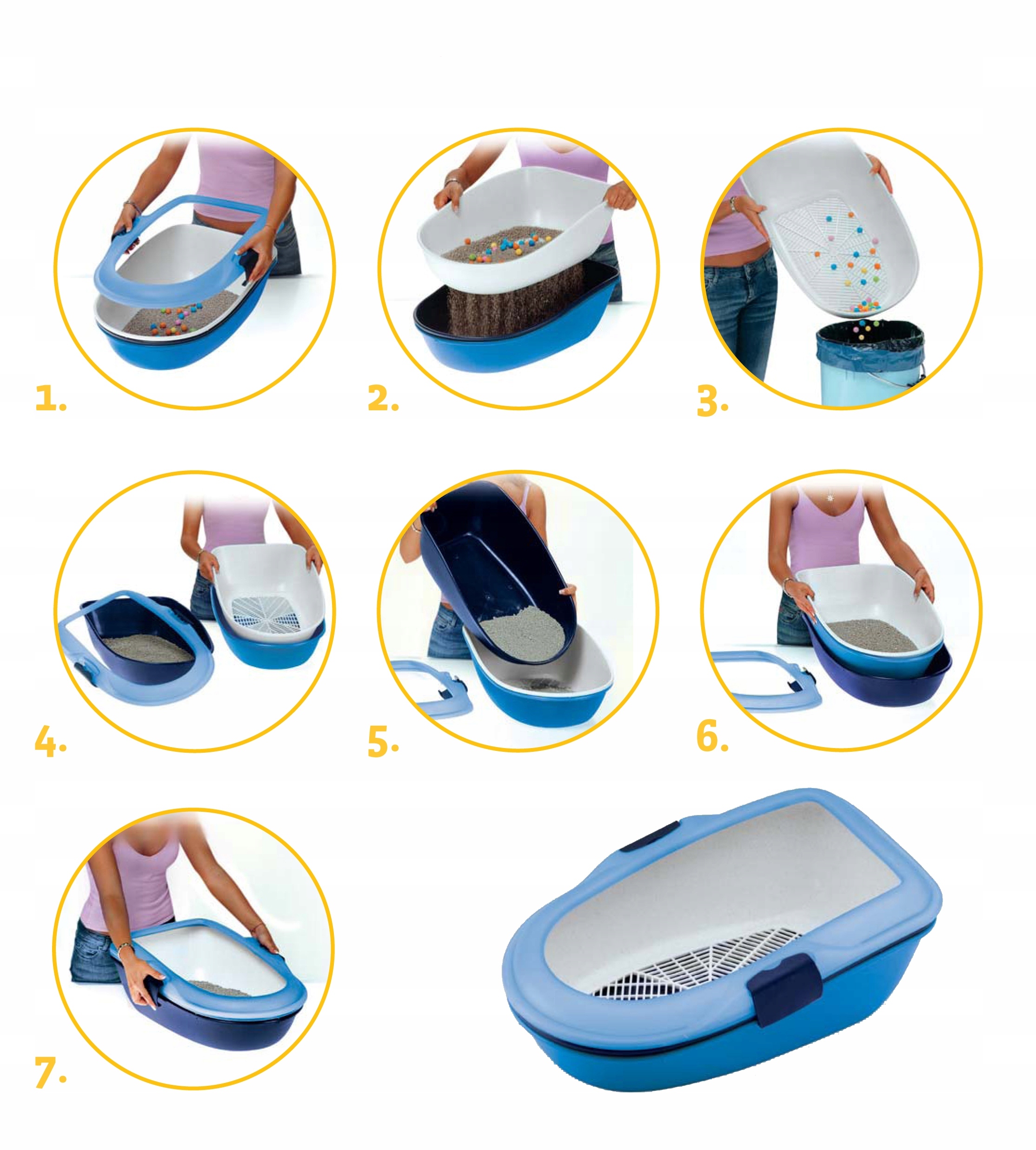 1.

2.

3.

4.

5.

6.

7.