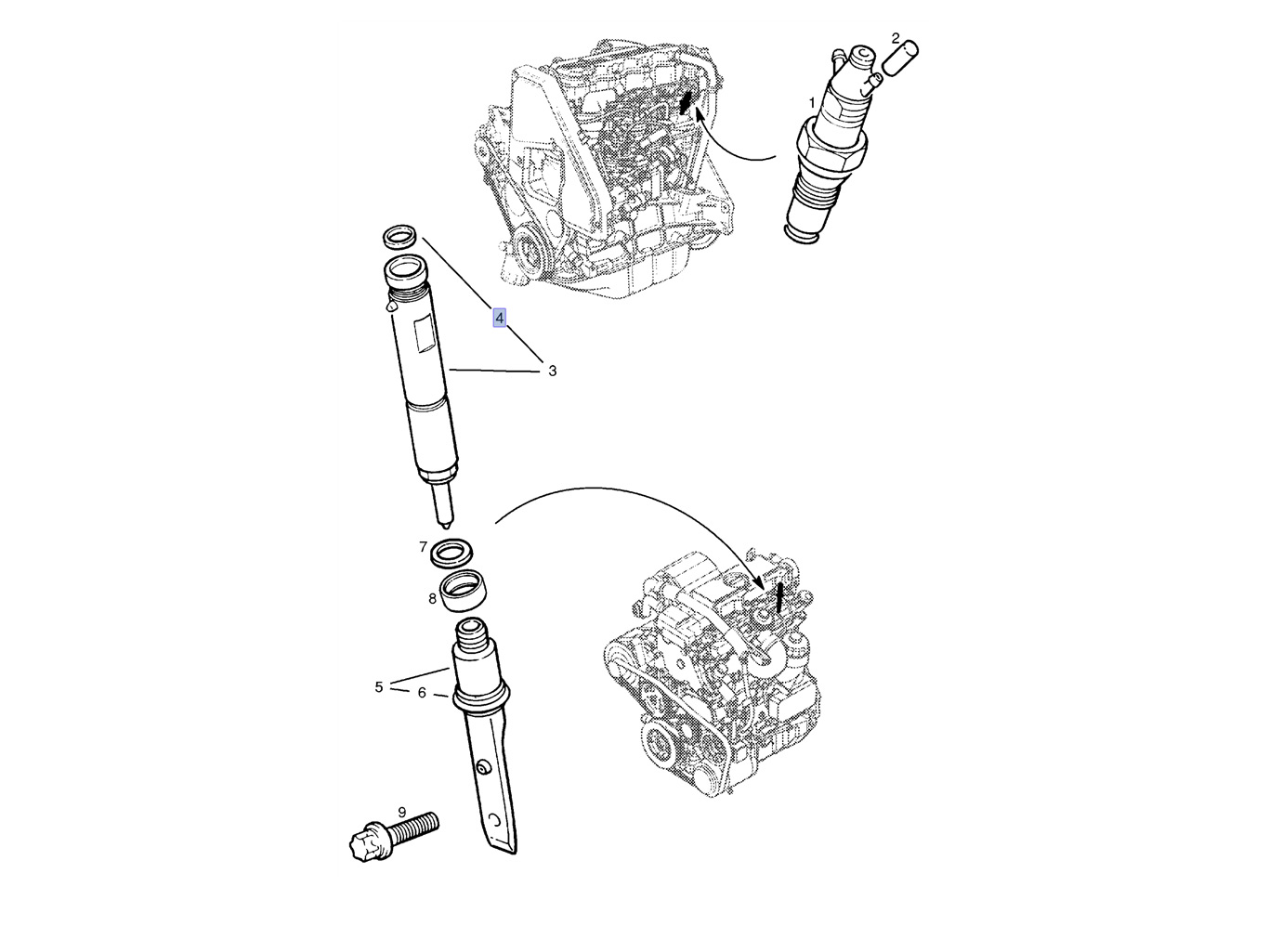 2
1
4
3
7
8
5
6
9