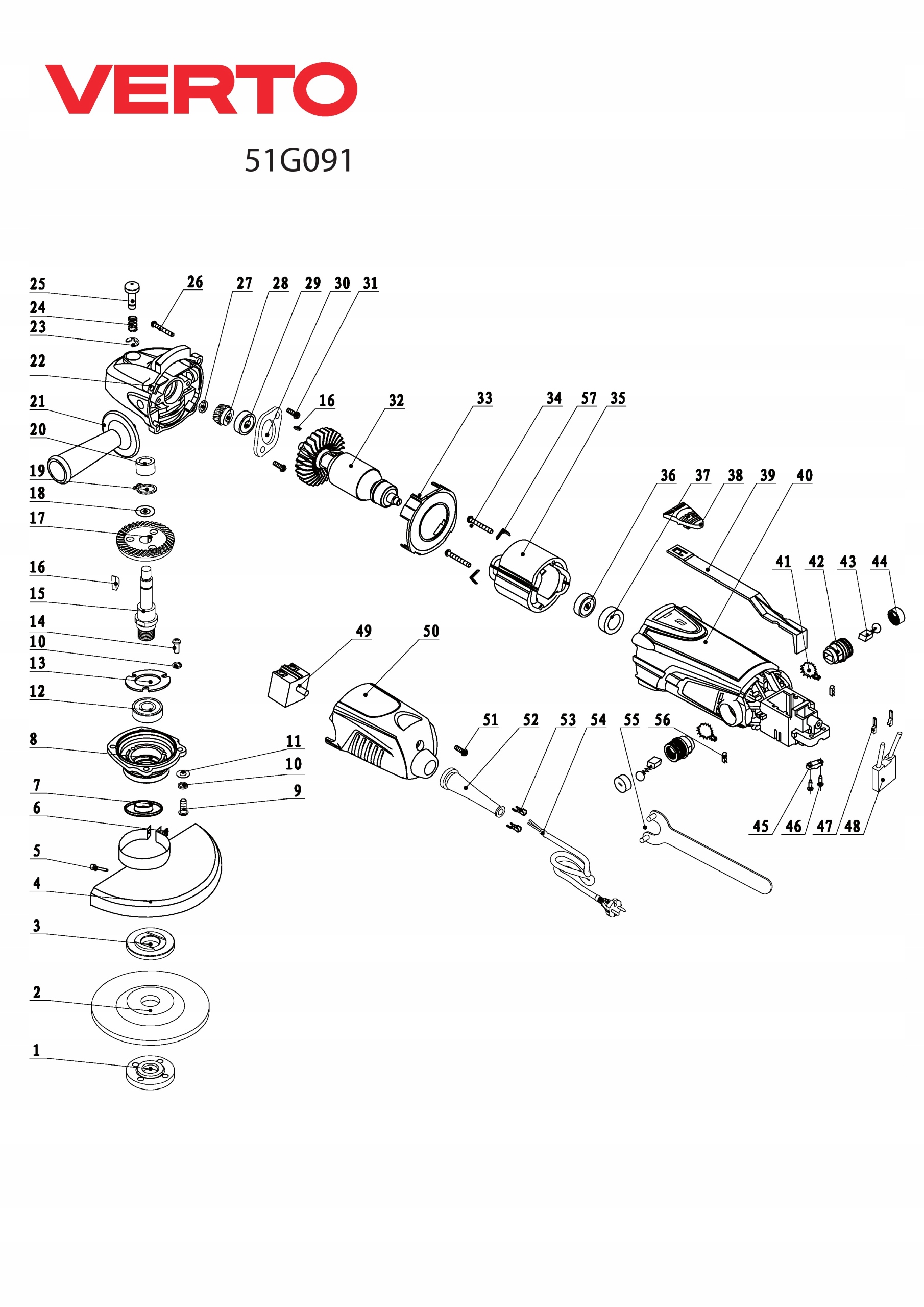 VERTO

51G091

25
24
23
22
21
20
19
18
17
16
15
14
10
13
12
8
7
6
5
4
3
2
1

26 27 28 29 30 31
16 32 33 34 57 35
36 37 38 39 40
41 42 43 44
49 50
11
10
9
51 52 53 54 55 56
45 46 47 48