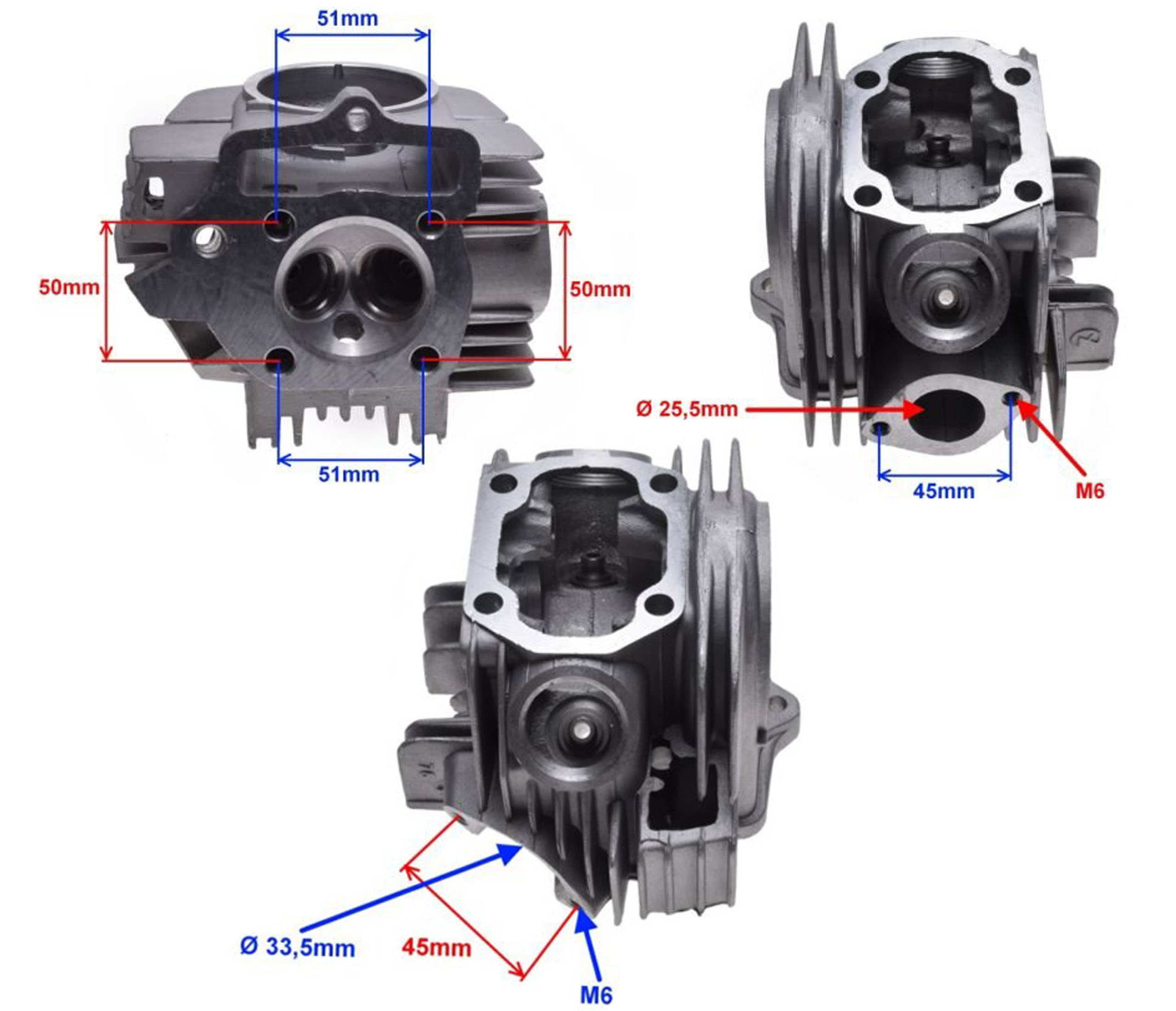 51mm

50mm

50mm

51mm

Ø 25,5mm

45mm

M6

Ø 33,5mm

45mm

M6