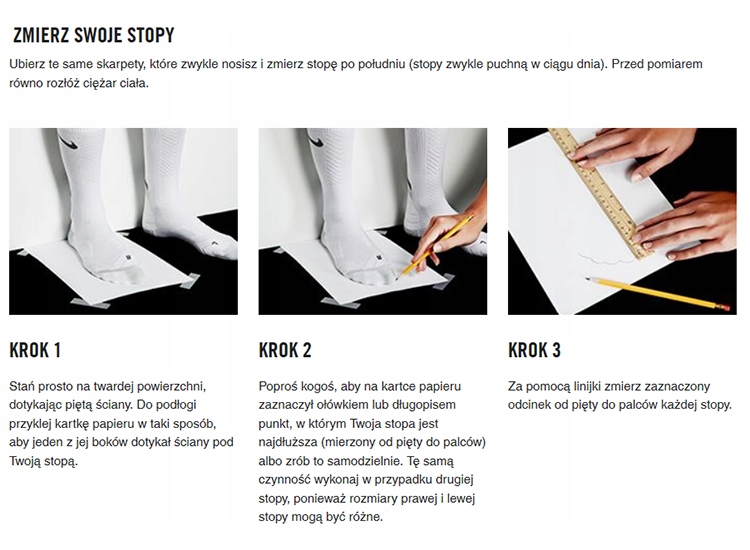 ZMIERZ SWOJE STOPY

Ubierz te same skarpety, które zwykle nosisz i zmierz stopę po południu (stopy zwykle puchną w ciągu dnia). Przed pomiarem równo rozłóż ciężar ciała.

KROK 1

Stań prosto na twardej powierzchni, dotykając piętą ściany. Do podłogi przyklej kartkę papieru w taki sposób, aby jeden z jej boków dotykał ściany pod Twoją stopą.

KROK 2

Poproś kogoś, aby na kartce papieru zaznaczył ołówkiem lub długopisem punkt, w którym Twoja stopa jest najdłuższa (mierzony od pięty do palców) albo zrób to samodzielnie. Tę samą czynność wykonaj w przypadku drugiej stopy, ponieważ rozmiary prawej i lewej stopy mogą być różne.

KROK 3

Za pomocą linijki zmierz zaznaczony odcinek od pięty do palców każdej stopy.