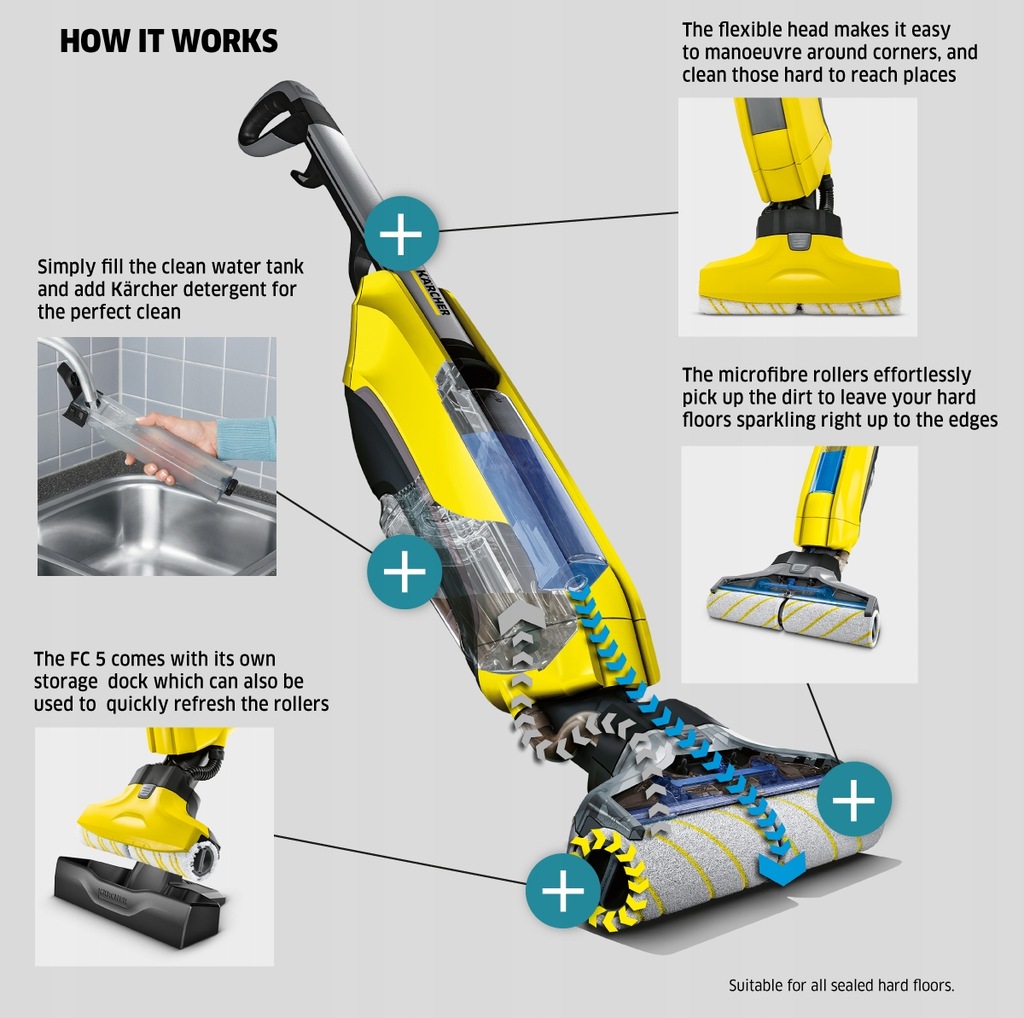 HOW IT WORKS

The flexible head makes it easy to manoeuvre around corners, and clean those hard to reach places

Simply fill the clean water tank and add Kärcher detergent for the perfect clean

KÄRCHER

The microfibre rollers effortlessly pick up the dirt to leave your hard floors sparkling right up to the edges

The FC 5 comes with its own storage dock which can also be used to quickly refresh the rollers

KÄRCHER

Suitable for all sealed hard floors.