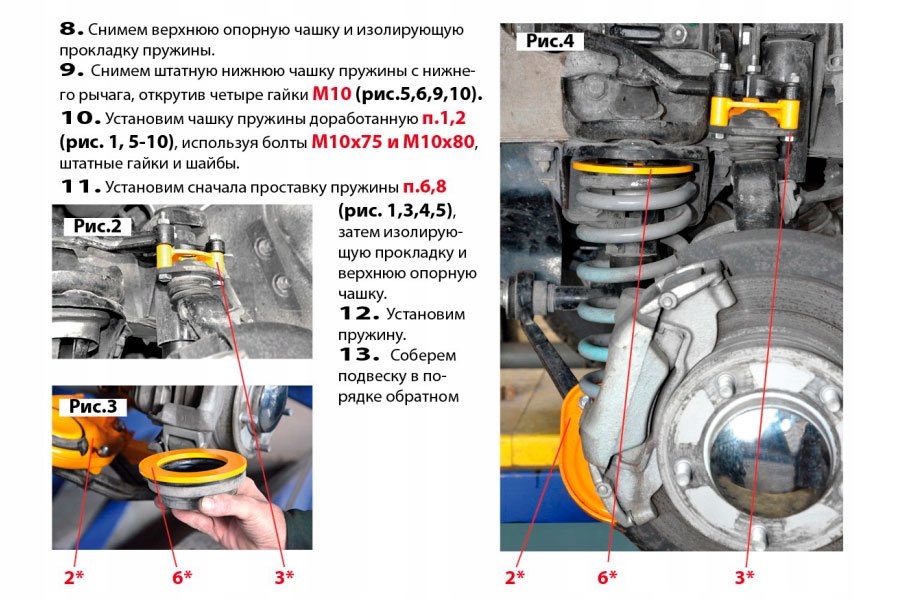 8. Снимем верхнюю опорную чашку и изолирующую прокладку пружины.
9. Снимем штатную нижнюю чашку пружины с нижнего рычага, открутив четыре гайки М10 (рис.5,6,9,10).
10. Установим чашку пружины доработанную п.1,2 (рис. 1, 5-10), используя болты М10х75 и М10х80, штатные гайки и шайбы.
11. Установим сначала проставку пружины п.6,8 (рис. 1,3,4,5), затем изолирующую прокладку и верхнюю опорную чашку.
12. Установим пружину.
13. Соберем подвеску в порядке обратном

Рис.2

Рис.3

2*

6*

3*

Рис.4

2*

6*

3*