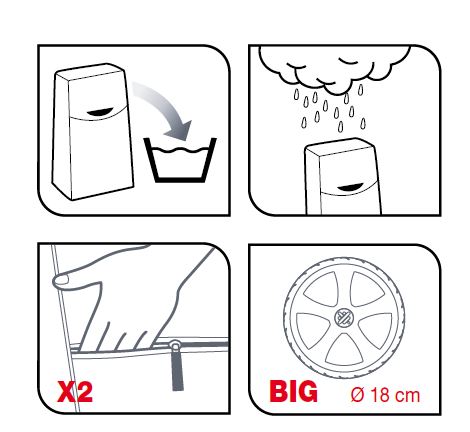 X2

BIG Ø 18 cm