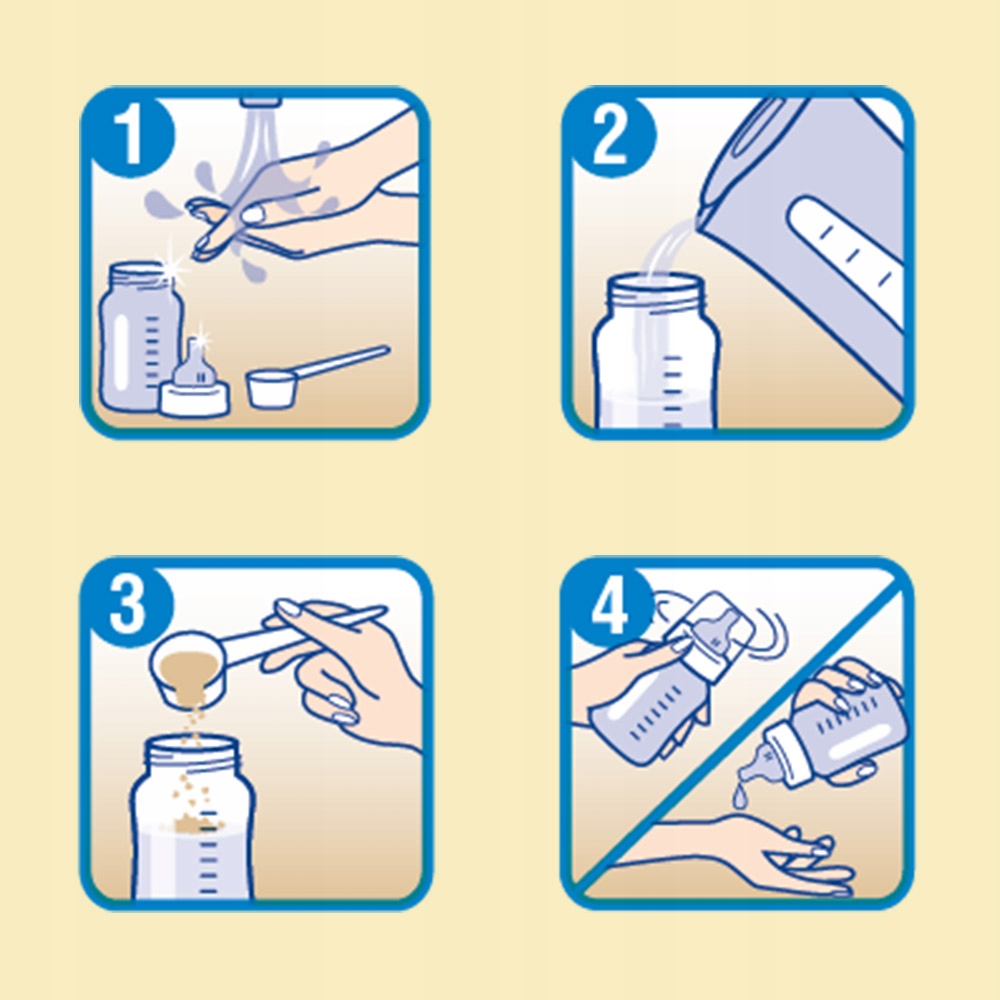 1

2

3

4