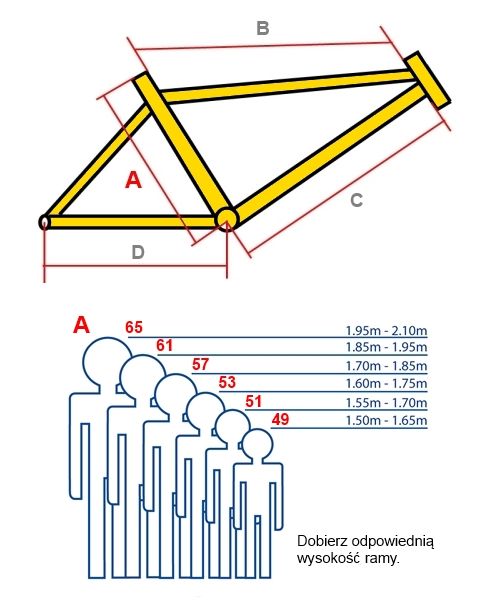 B

A

C

D

A

65 1.95m - 2.10m
61 1.85m - 1.95m
57 1.70m - 1.85m
53 1.60m - 1.75m
51 1.55m - 1.70m
49 1.50m - 1.65m

Dobierz odpowiednią wysokość ramy.