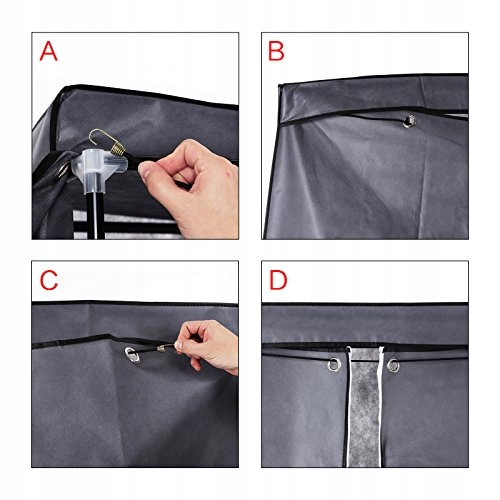 A

B

C

D