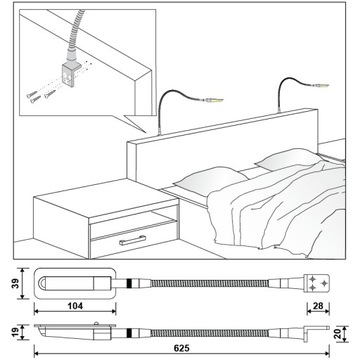 39

104

28

19

20

625