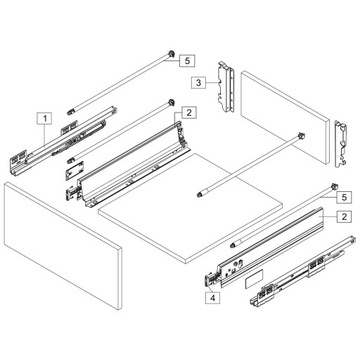 5
3
1
2
5
2
4