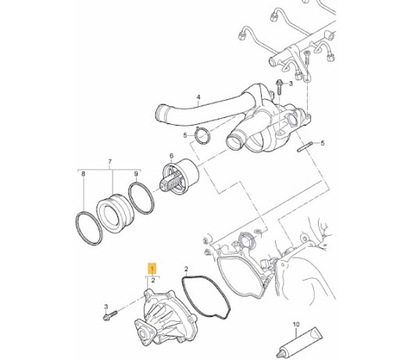 3
4
5
5
6
7
8
9
1
2
2
3
10