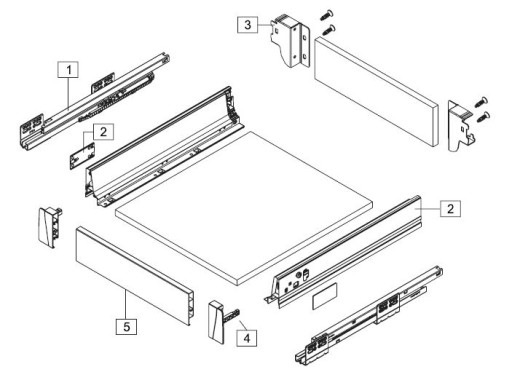 3
1
2
2
5
4