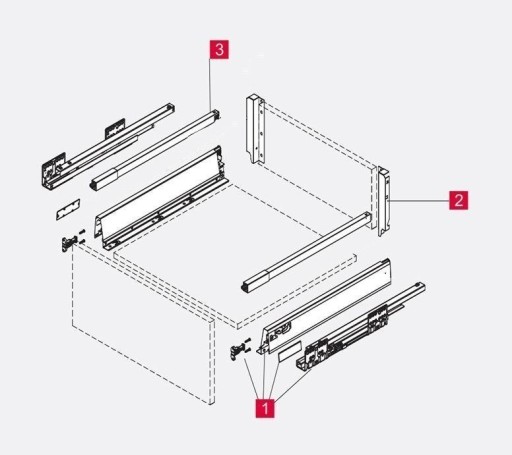 3

2

1